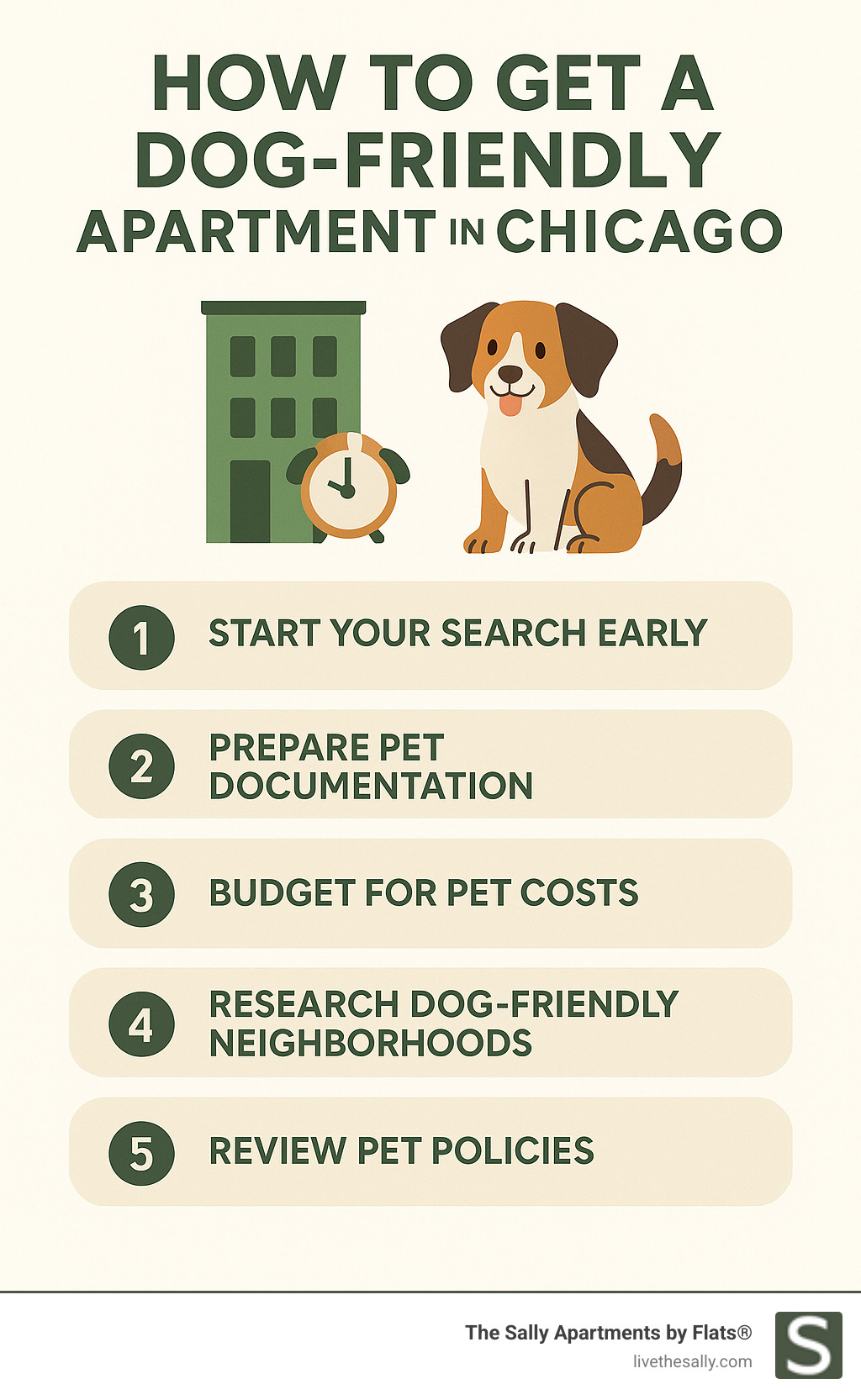 HOW TO GET A DOG-FRIENDLY APARTMENT IN CHICAGO

1 START YOUR SEARCH EARLY

2 PREPARE PET DOCUMENTATION

3 BUDGET FOR PET COSTS

4 RESEARCH DOG-FRIENDLY NEIGHBORHOODS

5 REVIEW PET POLICIES

The Sally Apartments by Flats®
livethesally.com

S