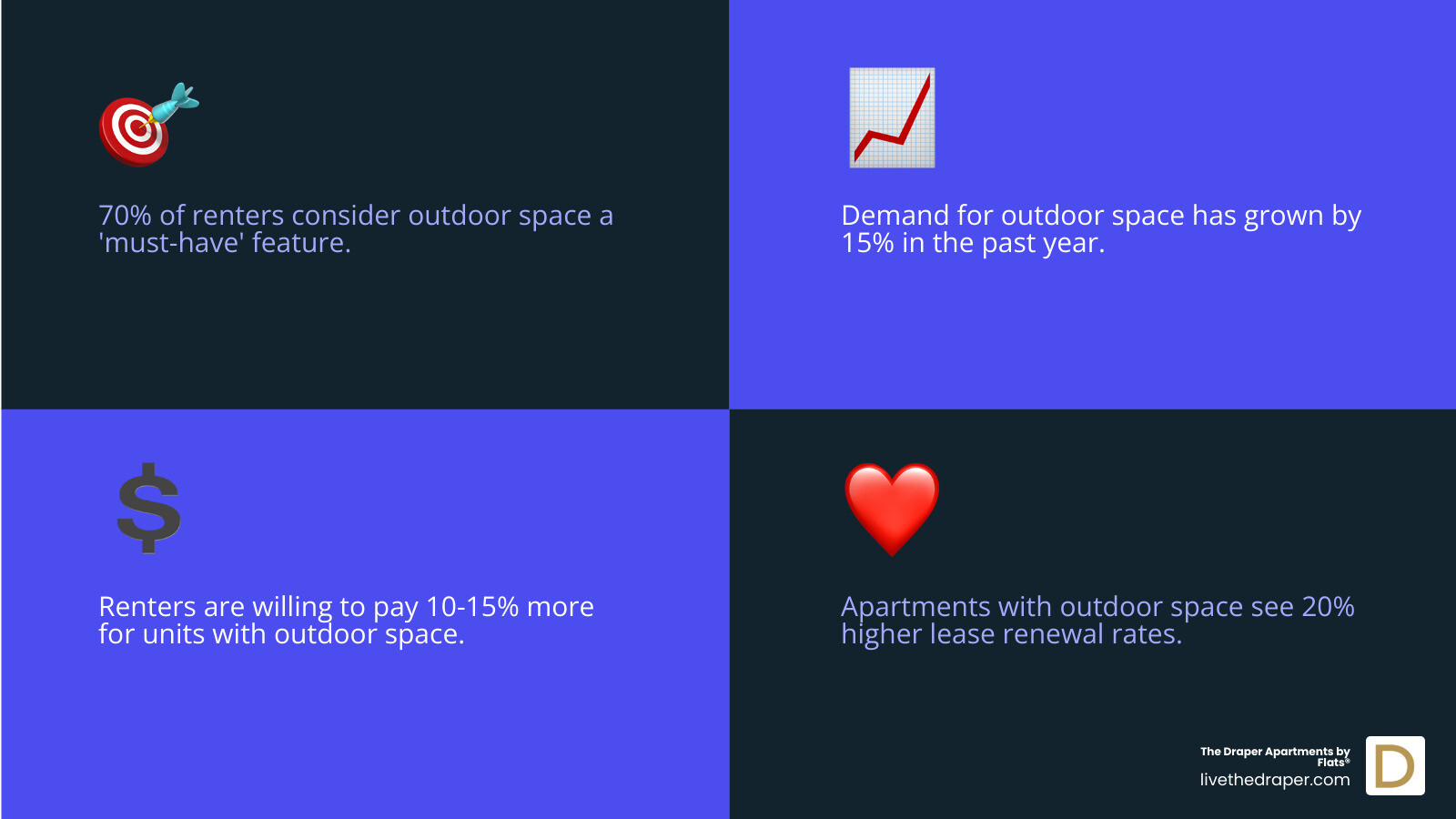 70% of renters consider outdoor space a 'must-have' feature.

Demand for outdoor space has grown by 15% in the past year.

$

Renters are willing to pay 10-15% more for units with outdoor space.

Apartments with outdoor space see 20% higher lease renewal rates.

The Draper Apartments by Flats®
livethedraper.com

D