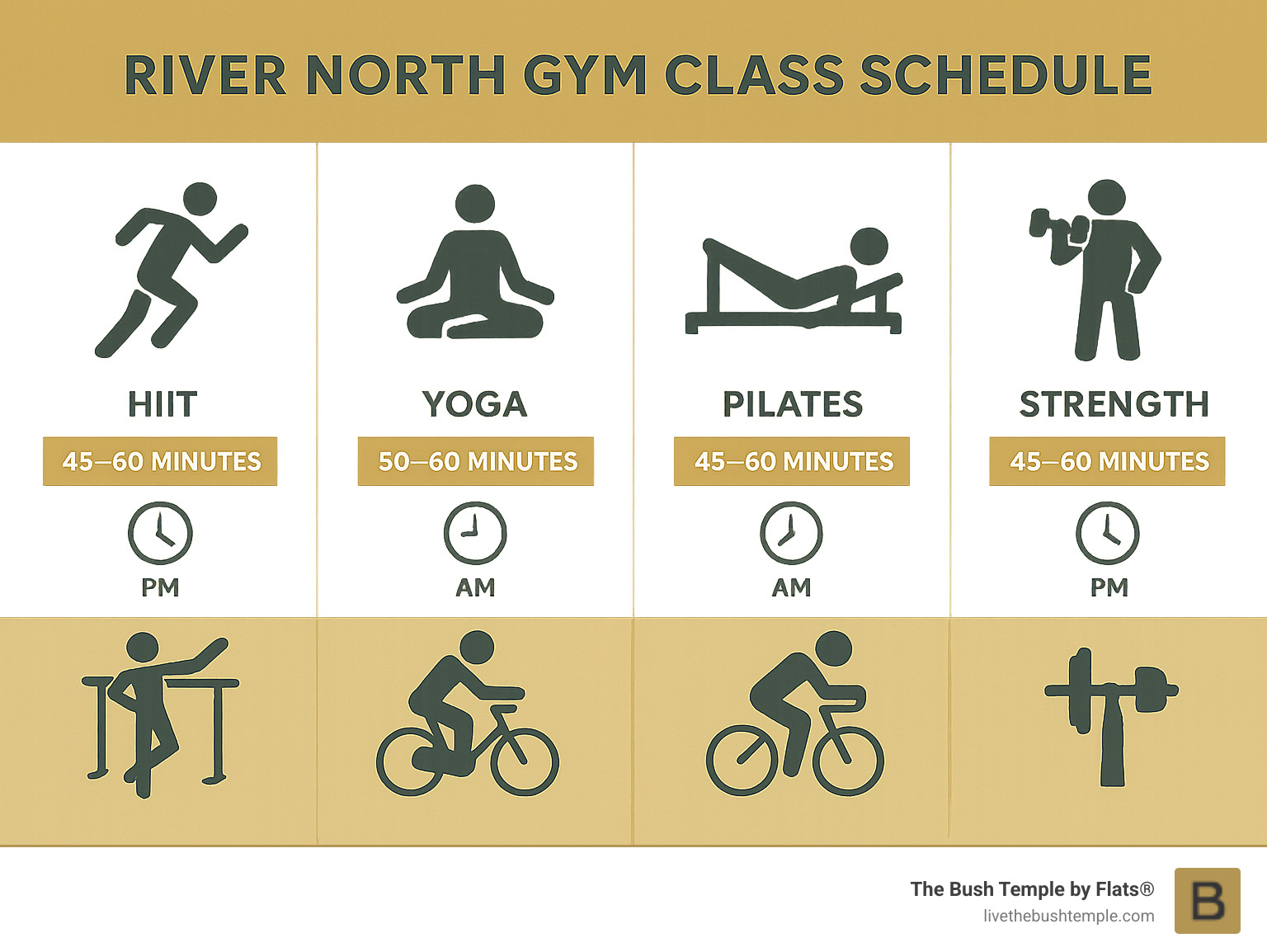 RIVER NORTH GYM CLASS SCHEDULE

HIIT
45–60 MINUTES
PM

YOGA
50–60 MINUTES
AM

PILATES
45–60 MINUTES
AM

STRENGTH
45–60 MINUTES
PM

The Bush Temple by Flats®
livethebushtemple.com
B