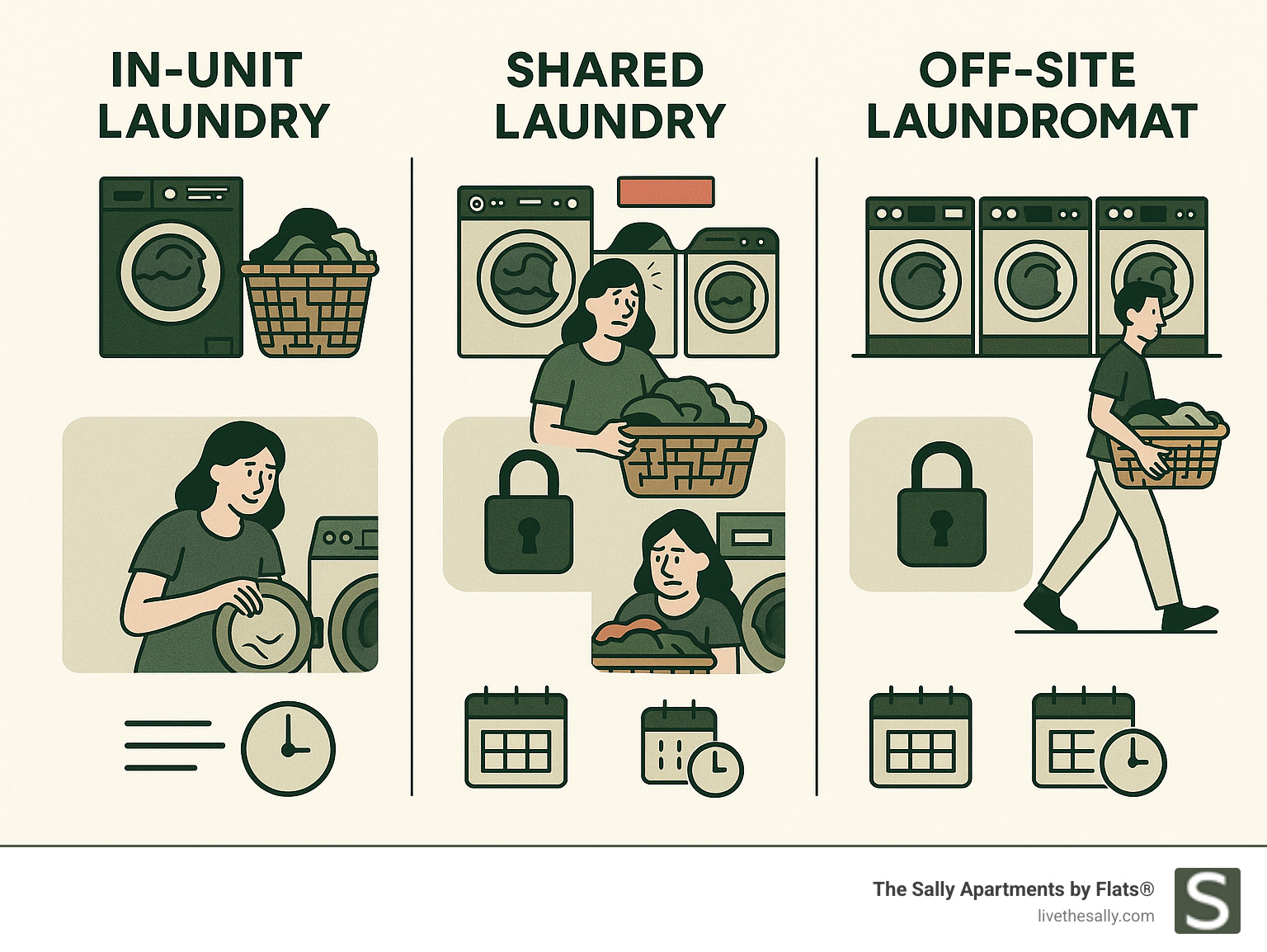 IN-UNIT LAUNDRY

SHARED LAUNDRY

OFF-SITE LAUNDROMAT

The Sally Apartments by Flats®
livethesally.com

S