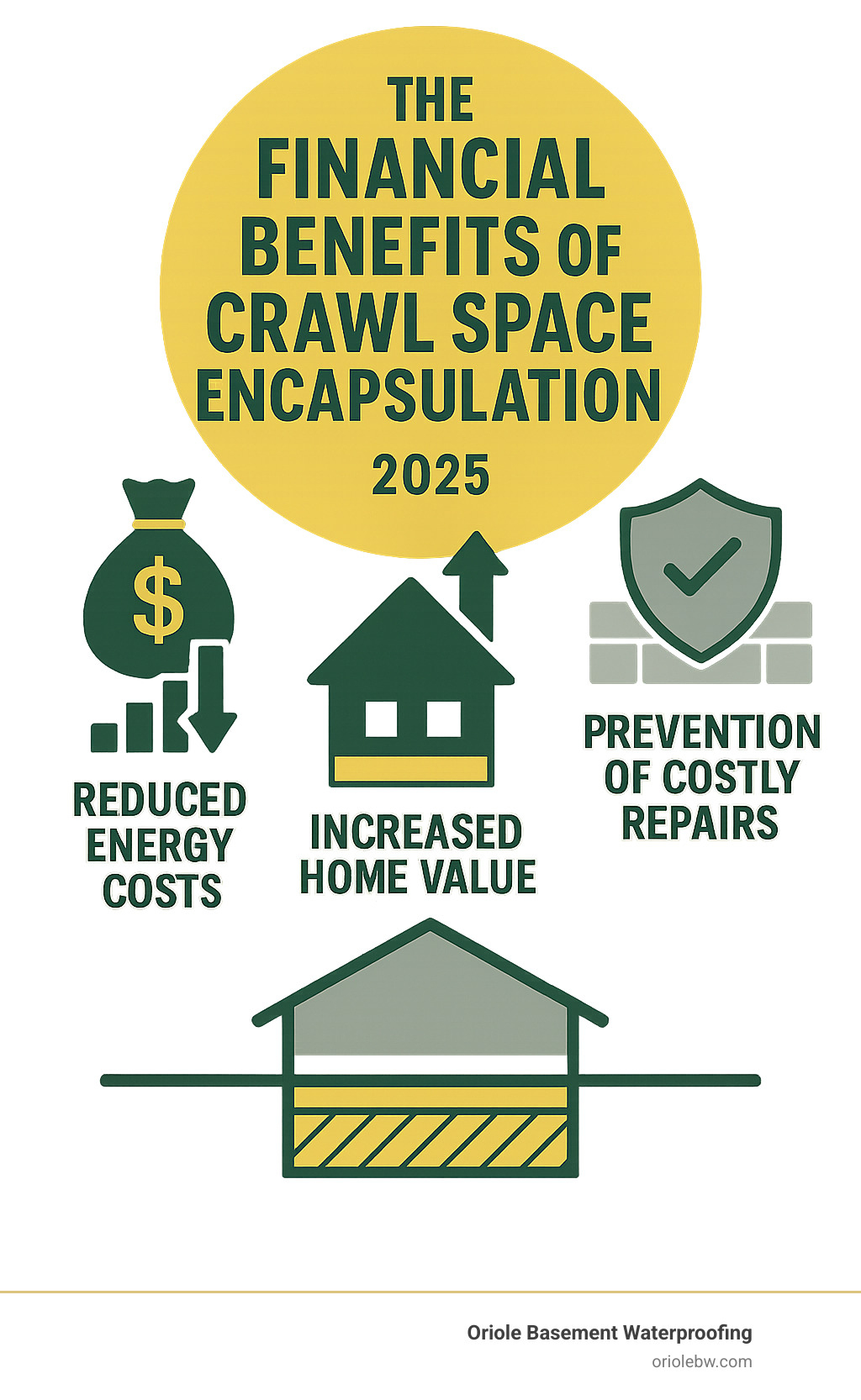 THE FINANCIAL BENEFITS OF CRAWL SPACE ENCAPSULATION

2025

$

REDUCED ENERGY COSTS

INCREASED HOME VALUE

PREVENTION OF COSTLY REPAIRS

Oriole Basement Waterproofing
oriolebw.com