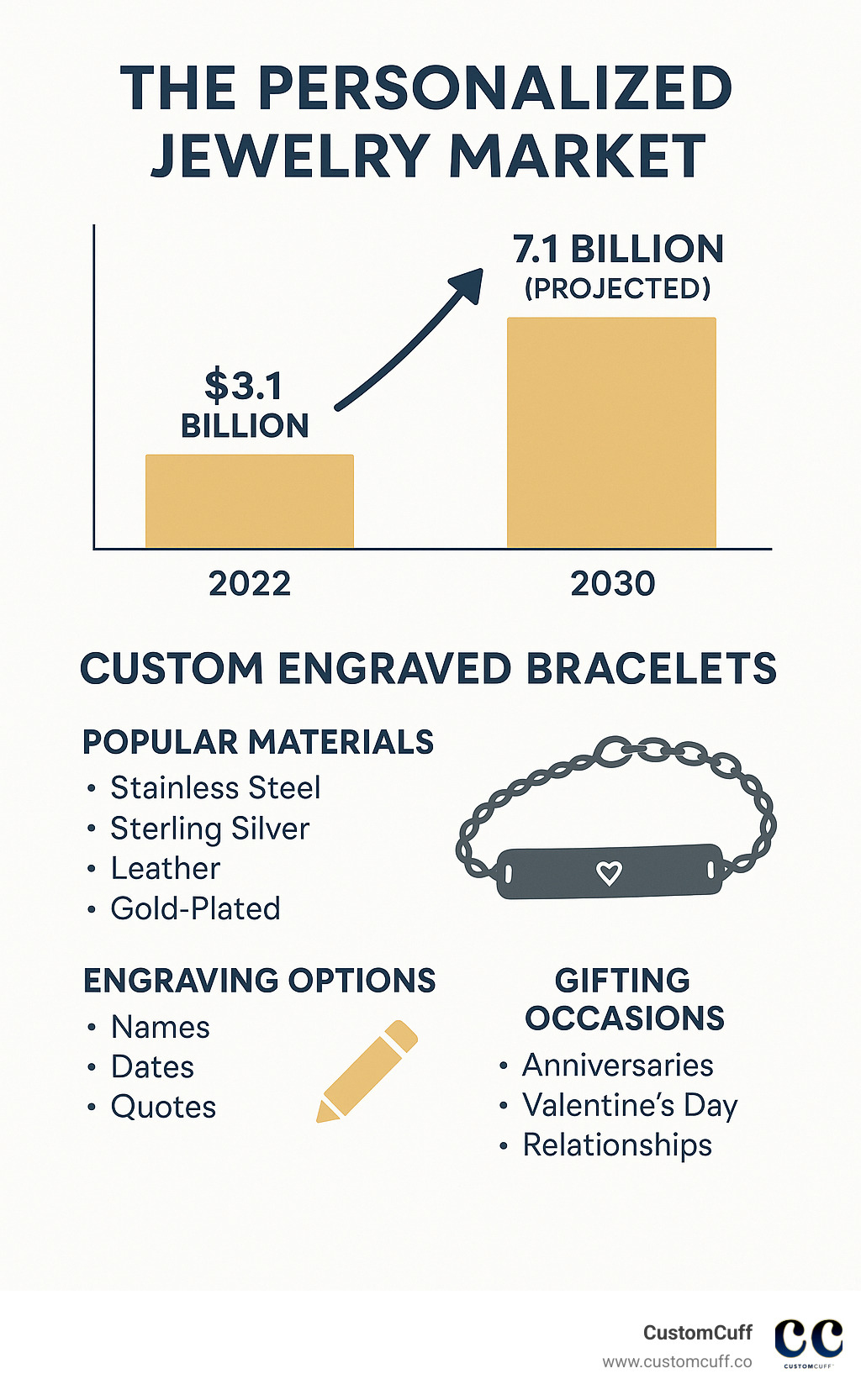 THE PERSONALIZED JEWELRY MARKET

$3.1 BILLION

7.1 BILLION (PROJECTED)

2022

2030

CUSTOM ENGRAVED BRACELETS

POPULAR MATERIALS
• Stainless Steel
• Sterling Silver
• Leather
• Gold-Plated

ENGRAVING OPTIONS
• Names
• Dates
• Quotes

GIFTING OCCASIONS
• Anniversaries
• Valentine's Day
• Relationships

CustomCuff
www.customcuff.co

CC
CUSTOMCUFF