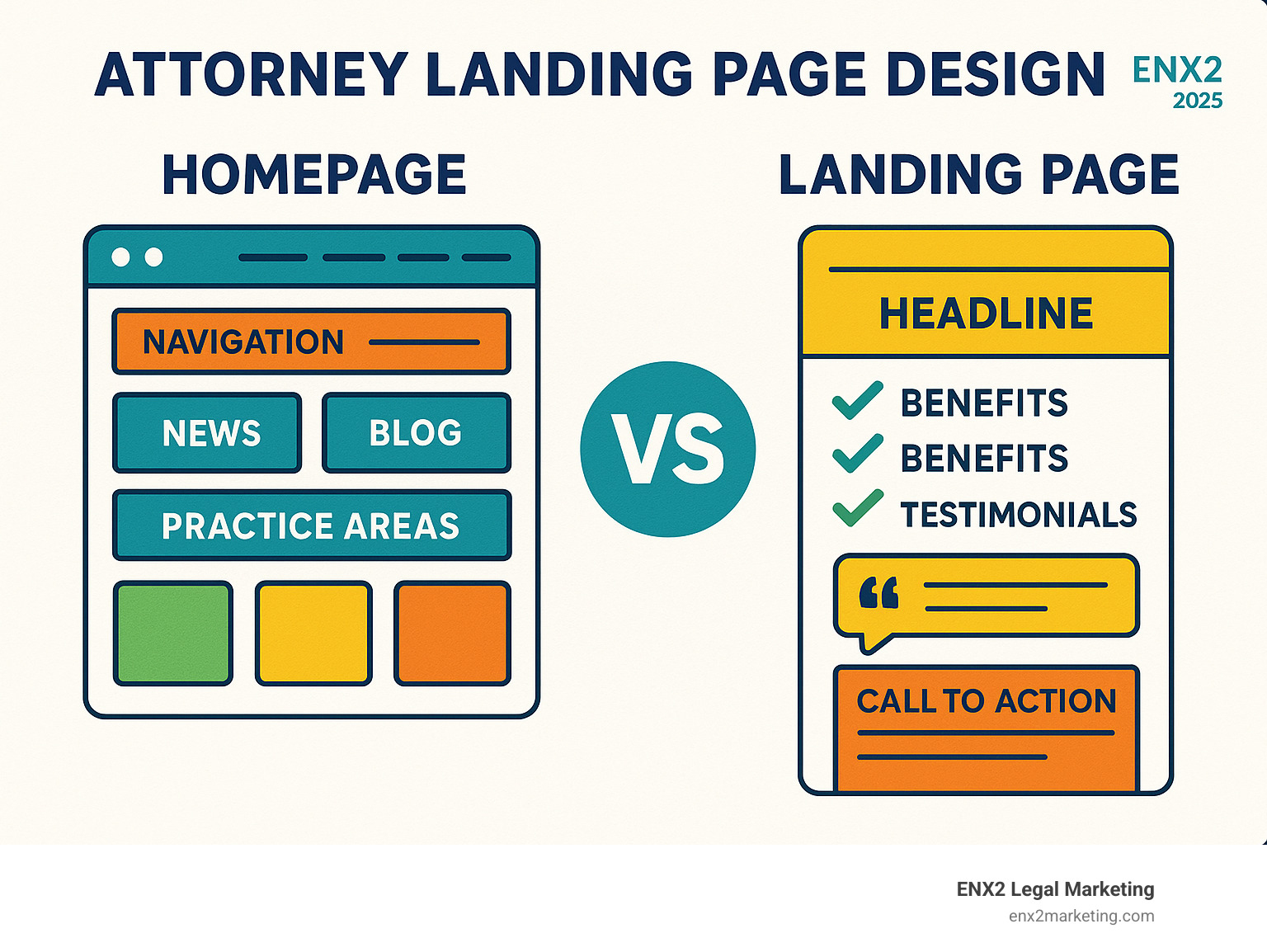 ATTORNEY LANDING PAGE DESIGN

ENX2
2025

HOMEPAGE

NAVIGATION

NEWS

BLOG

PRACTICE AREAS

VS

LANDING PAGE

HEADLINE

BENEFITS

BENEFITS

TESTIMONIALS

CALL TO ACTION

ENX2 Legal Marketing
enx2marketing.com