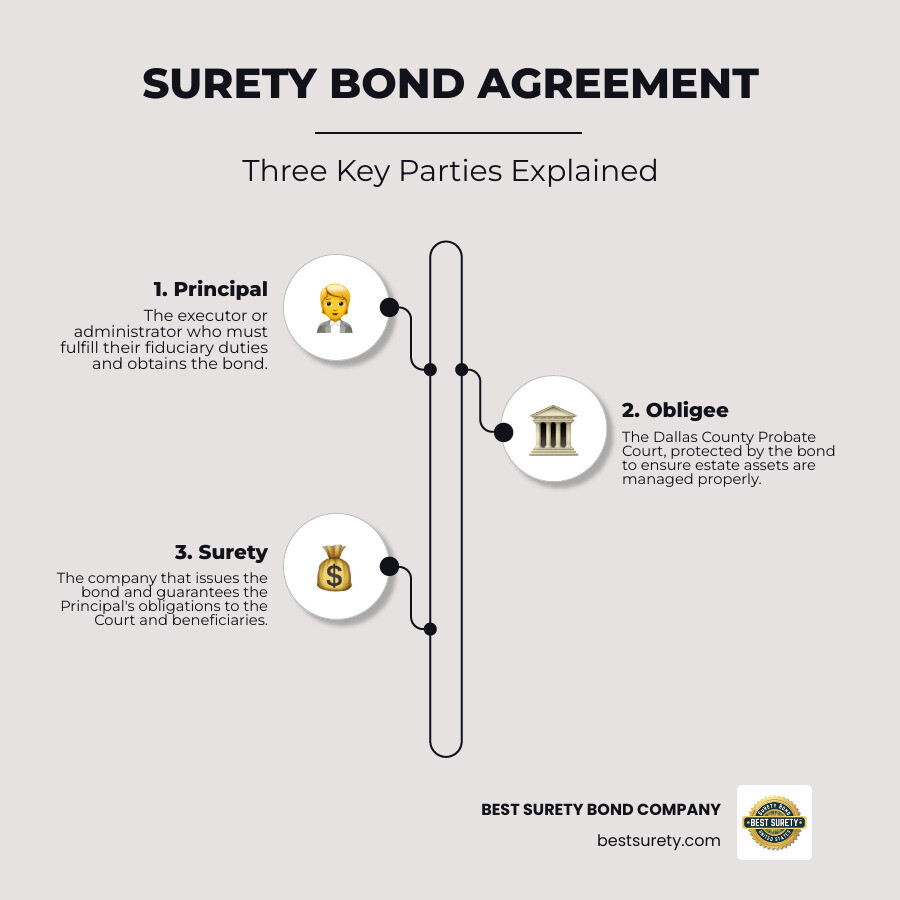 SURETY BOND AGREEMENT

Three Key Parties Explained

1. Principal
The executor or administrator who must fulfill their fiduciary duties and obtains the bond.

2. Obligee
The Dallas County Probate Court, protected by the bond to ensure estate assets are managed properly.

3. Surety
The company that issues the bond and guarantees the Principal's obligations to the Court and beneficiaries.

BEST SURETY BOND COMPANY
bestsurety.com

SURETY BOND
BEST SURETY
UNITED STATES