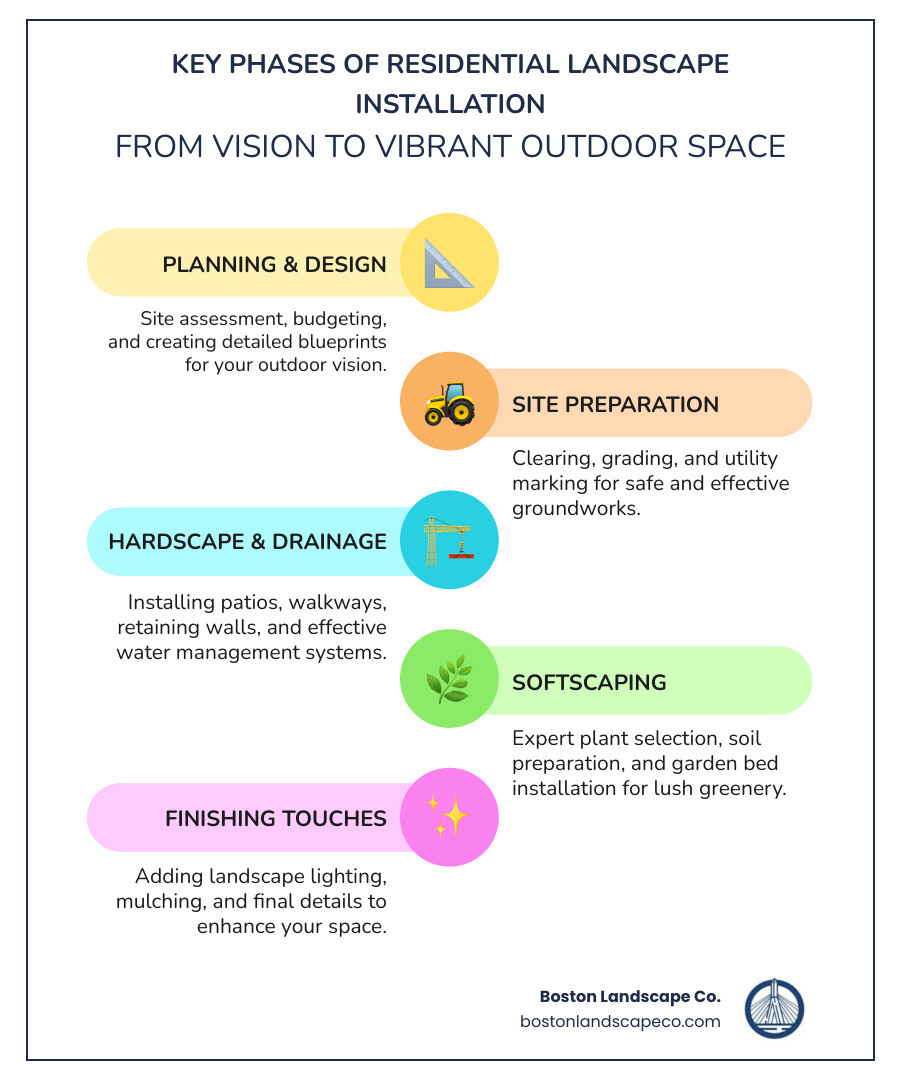 KEY PHASES OF RESIDENTIAL LANDSCAPE INSTALLATION

FROM VISION TO VIBRANT OUTDOOR SPACE

PLANNING & DESIGN

Site assessment, budgeting, and creating detailed blueprints for your outdoor vision.

SITE PREPARATION

Clearing, grading, and utility marking for safe and effective groundworks.

HARDSCAPE & DRAINAGE

Installing patios, walkways, retaining walls, and effective water management systems.

SOFTSCAPING

Expert plant selection, soil preparation, and garden bed installation for lush greenery.

FINISHING TOUCHES

Adding landscape lighting, mulching, and final details to enhance your space.

Boston Landscape Co.
bostonlandscapeco.com