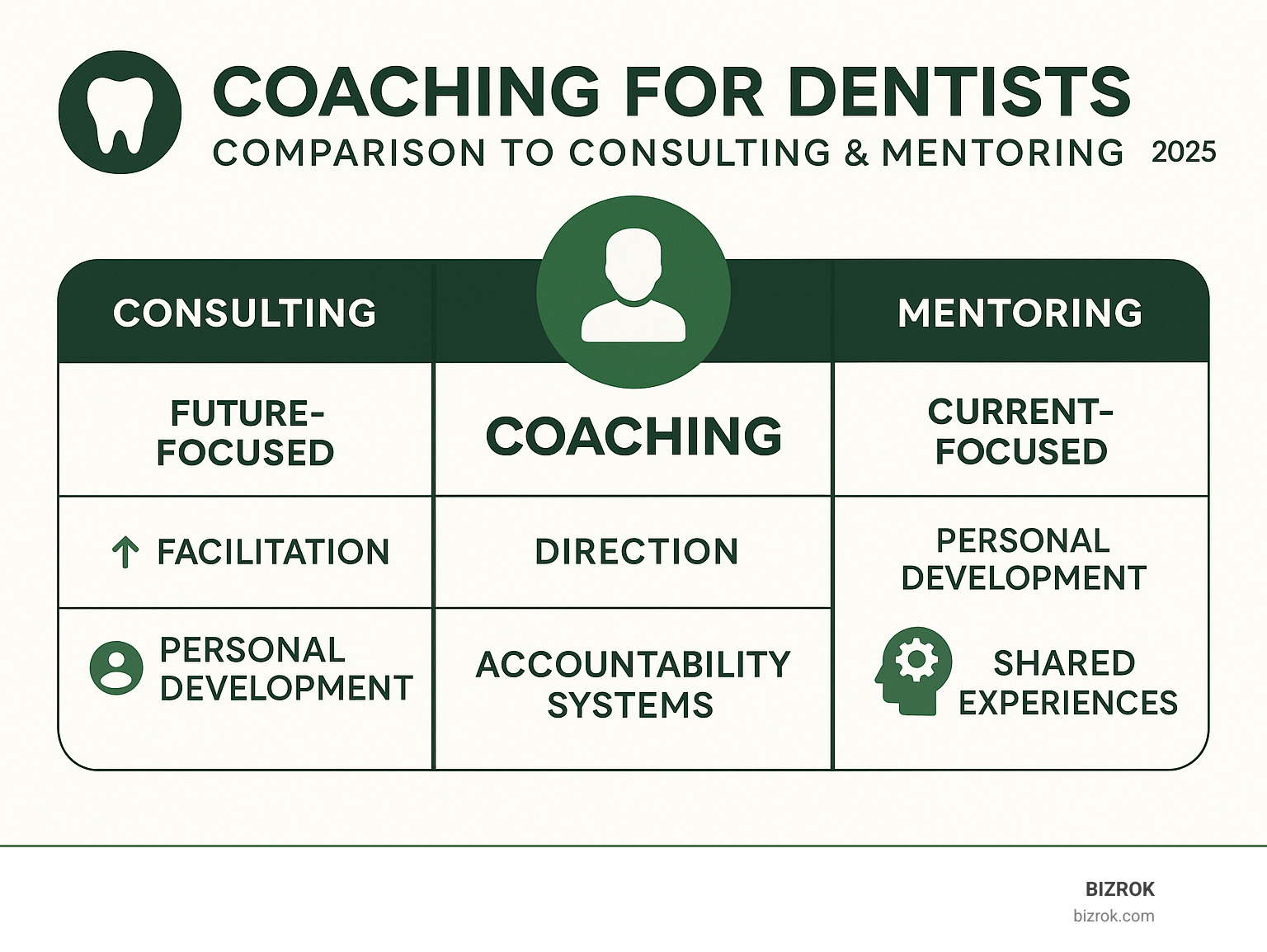 COACHING FOR DENTISTS

COMPARISON TO CONSULTING & MENTORING 2025

| CONSULTING | | MENTORING |
|---|---|---|
| FUTURE-FOCUSED | COACHING | CURRENT-FOCUSED |
| FACILITATION | DIRECTION | PERSONAL DEVELOPMENT |
| PERSONAL DEVELOPMENT | ACCOUNTABILITY SYSTEMS | SHARED EXPERIENCES |

BIZROK
bizrok.com