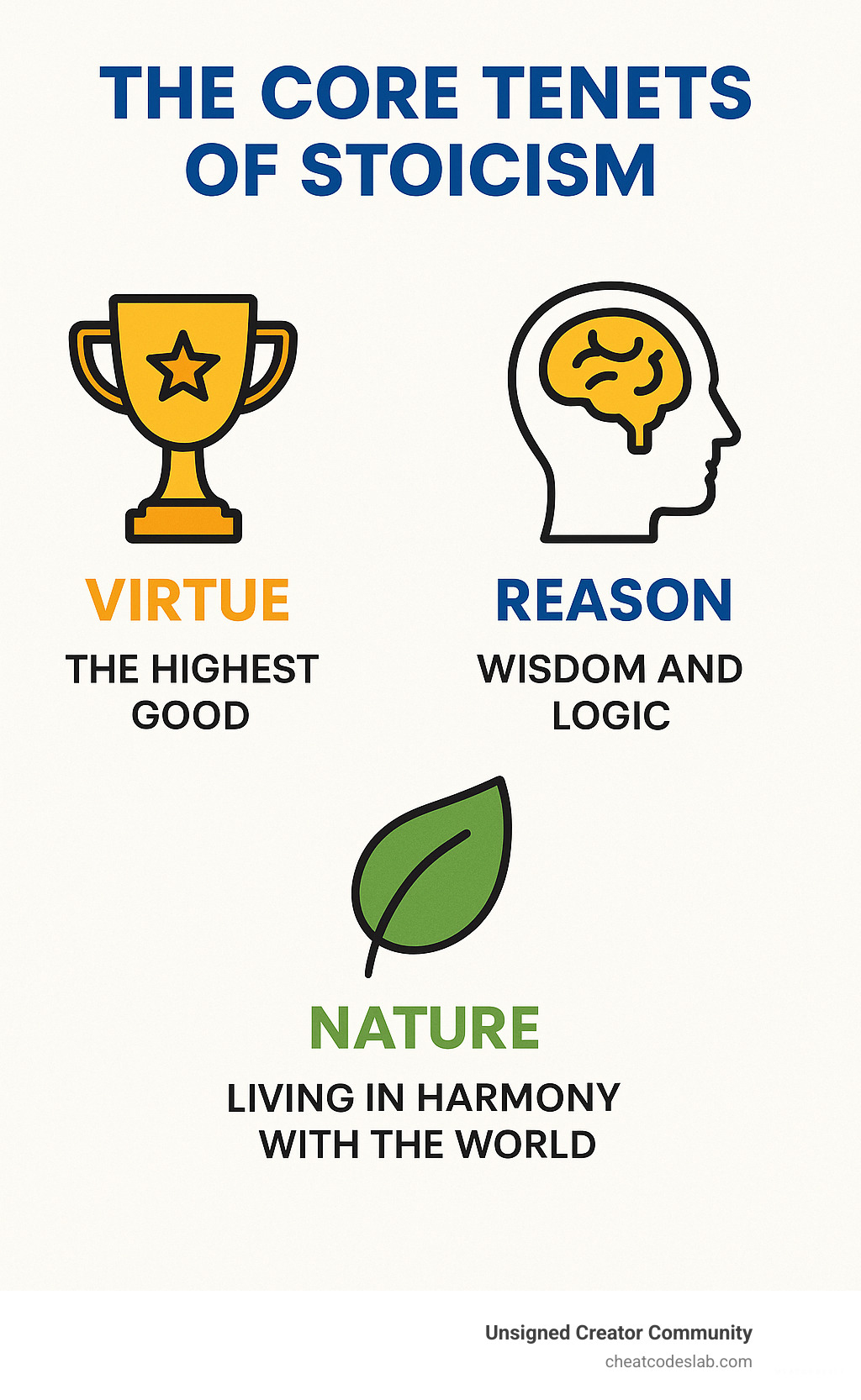 THE CORE TENETS OF STOICISM

VIRTUE

THE HIGHEST GOOD

REASON

WISDOM AND LOGIC

NATURE

LIVING IN HARMONY WITH THE WORLD

Unsigned Creator Community
cheatcodeslab.com