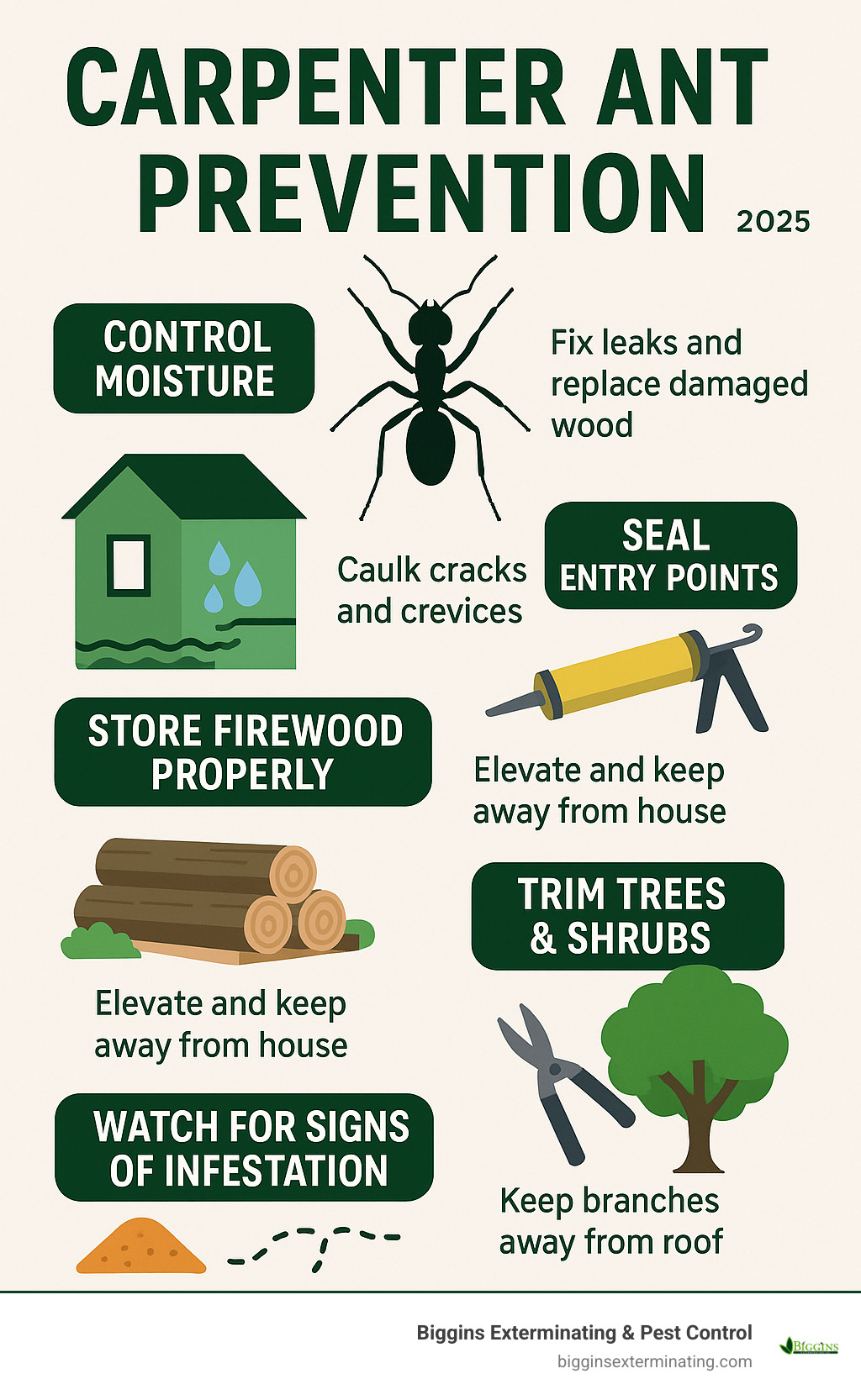 CARPENTER ANT PREVENTION 2025

CONTROL MOISTURE

Fix leaks and replace damaged wood

Caulk cracks and crevices

SEAL ENTRY POINTS

STORE FIREWOOD PROPERLY

Elevate and keep away from house

TRIM TREES & SHRUBS

Elevate and keep away from house

WATCH FOR SIGNS OF INFESTATION

Keep branches away from roof

Biggins Exterminating & Pest Control
bigginsexterminating.com

BIGGINS