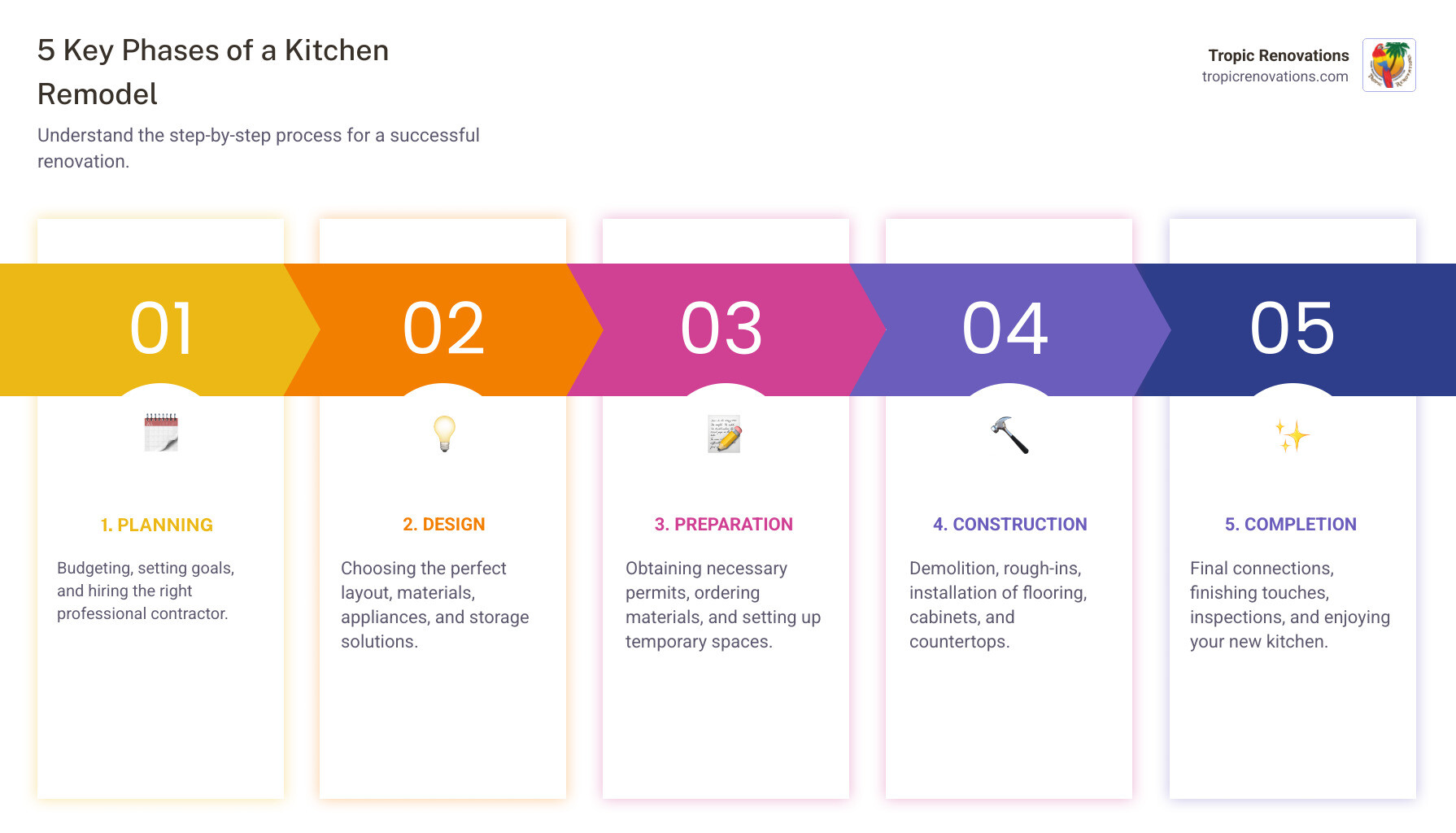 5 Key Phases of a Kitchen Remodel

Understand the step-by-step process for a successful renovation.

Tropic Renovations
tropicrenovations.com

01

1. PLANNING

Budgeting, setting goals, and hiring the right professional contractor.

02

2. DESIGN

Choosing the perfect layout, materials, appliances, and storage solutions.

03

3. PREPARATION

Obtaining necessary permits, ordering materials, and setting up temporary spaces.

04

4. CONSTRUCTION

Demolition, rough-ins, installation of flooring, cabinets, and countertops.

05

5. COMPLETION

Final connections, finishing touches, inspections, and enjoying your new kitchen.