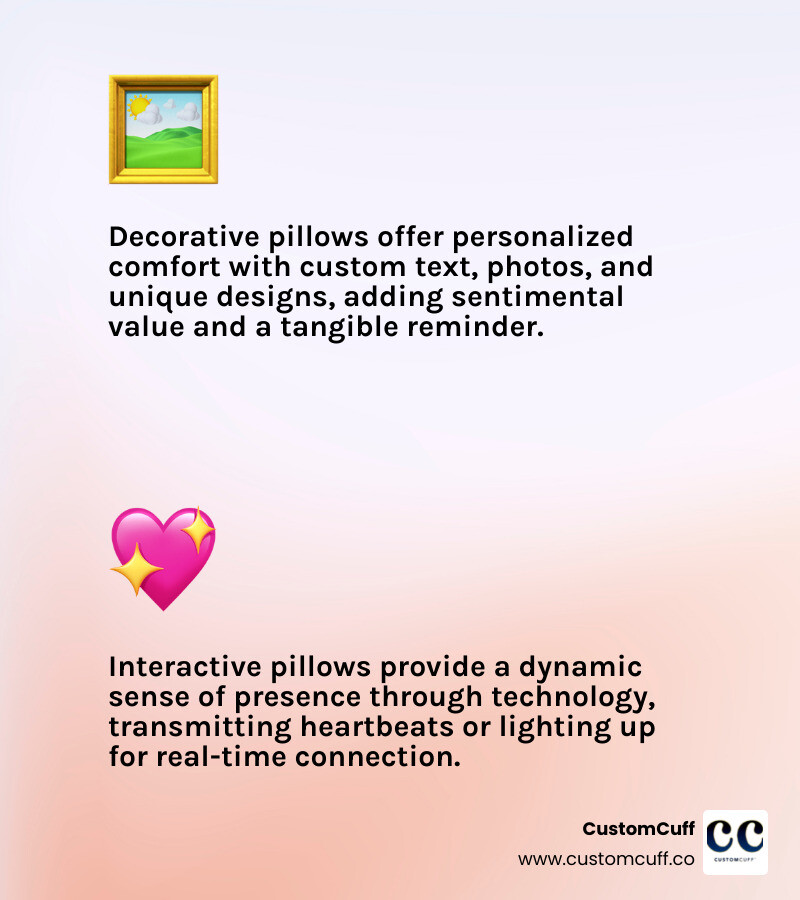 Decorative pillows offer personalized comfort with custom text, photos, and unique designs, adding sentimental value and a tangible reminder.

Interactive pillows provide a dynamic sense of presence through technology, transmitting heartbeats or lighting up for real-time connection.

CustomCuff
www.customcuff.co

CC
CUSTOMCUFF