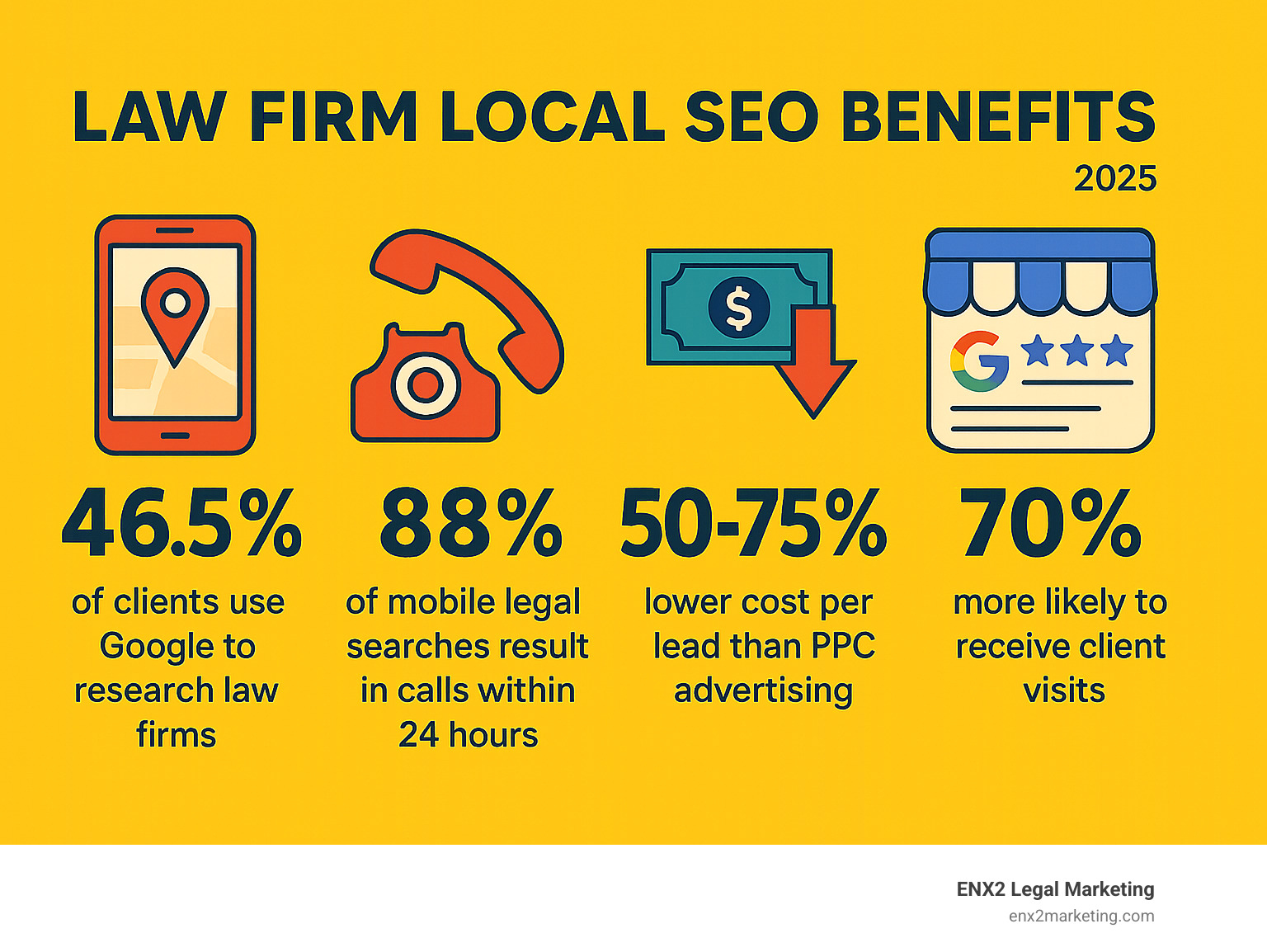 LAW FIRM LOCAL SEO BENEFITS

2025

$

G

46.5%

of clients use Google to research law firms

88%

of mobile legal searches result in calls within 24 hours

50-75%

lower cost per lead than PPC advertising

70%

more likely to receive client visits

ENX2 Legal Marketing

enx2marketing.com