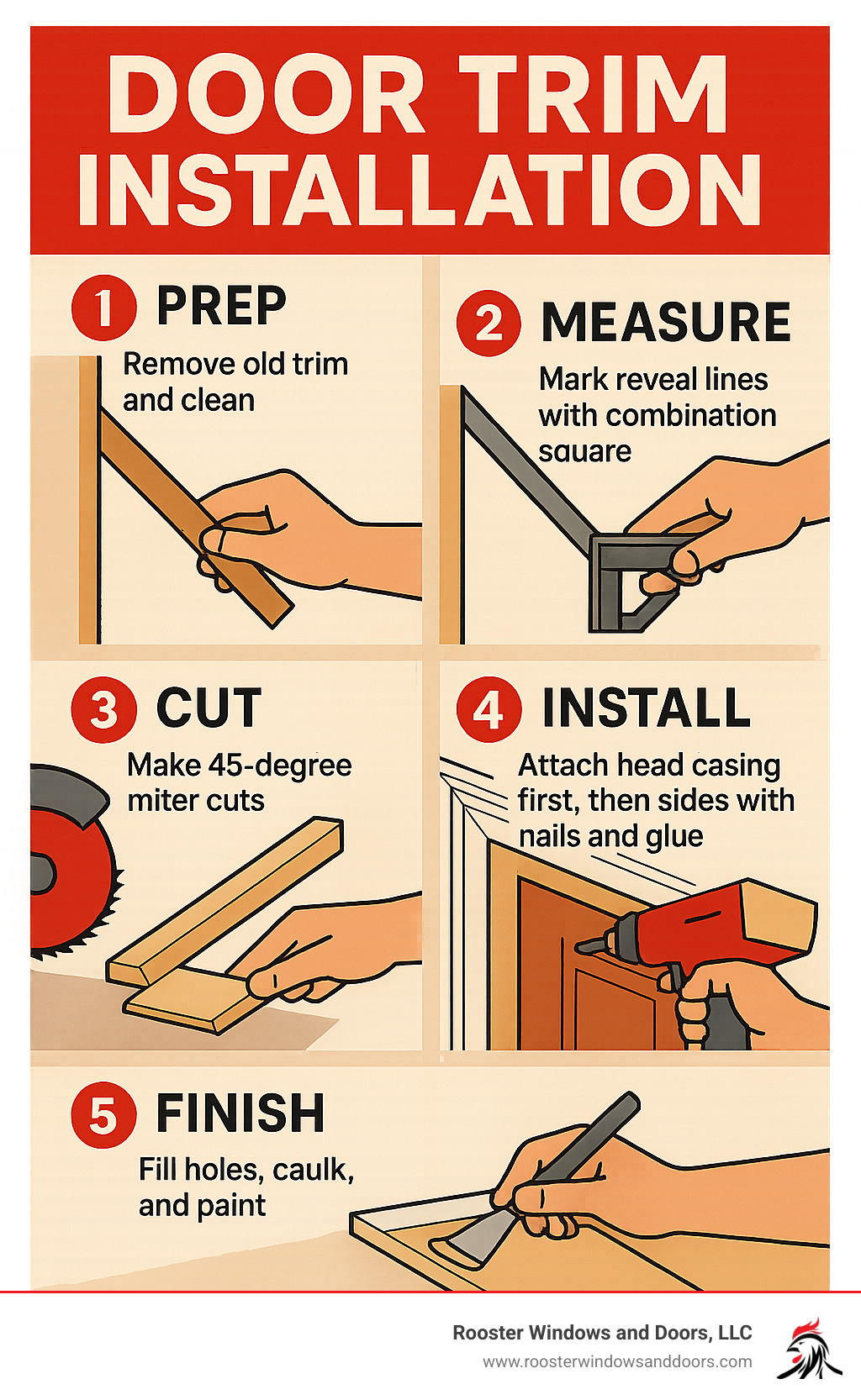 DOOR TRIM INSTALLATION

1 PREP
Remove old trim and clean

2 MEASURE
Mark reveal lines with combination square

3 CUT
Make 45-degree miter cuts

4 INSTALL
Attach head casing first, then sides with nails and glue

5 FINISH
Fill holes, caulk, and paint

Rooster Windows and Doors, LLC
www.roosterwindowsanddoors.com