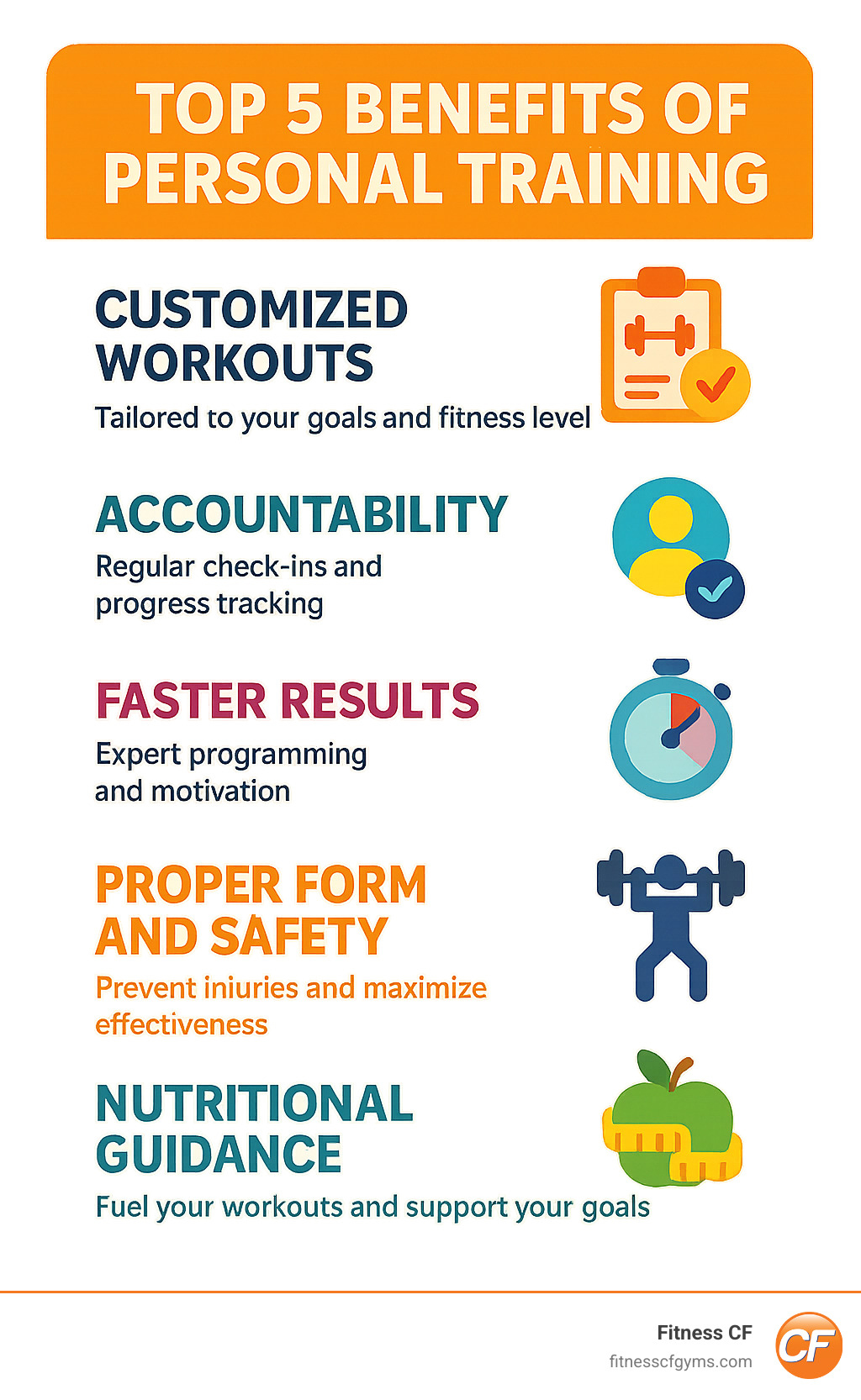 TOP 5 BENEFITS OF PERSONAL TRAINING

CUSTOMIZED WORKOUTS

Tailored to your goals and fitness level

ACCOUNTABILITY

Regular check-ins and progress tracking

FASTER RESULTS

Expert programming and motivation

PROPER FORM AND SAFETY

Prevent iniuries and maximize effectiveness

NUTRITIONAL GUIDANCE

Fuel your workouts and support your goals

Fitness CF
fitnesscfgyms.com
CF