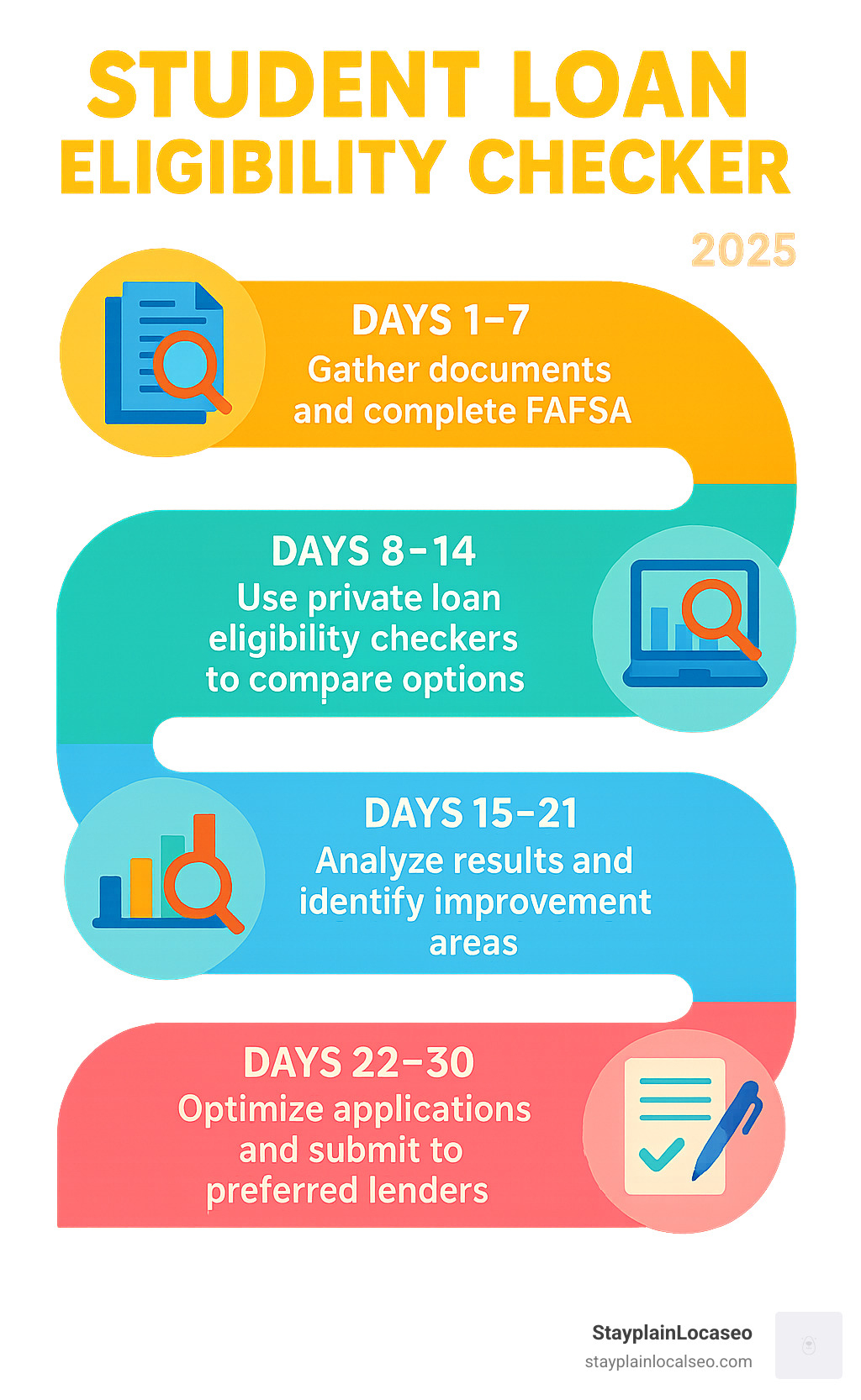 STUDENT LOAN ELIGIBILITY CHECKER

2025

DAYS 1–7
Gather documents and complete FAFSA

DAYS 8–14
Use private loan eligibility checkers to compare options

DAYS 15–21
Analyze results and identify improvement areas

DAYS 22–30
Optimize applications and submit to preferred lenders

StayplainLocaseo
stayplainlocalseo.com