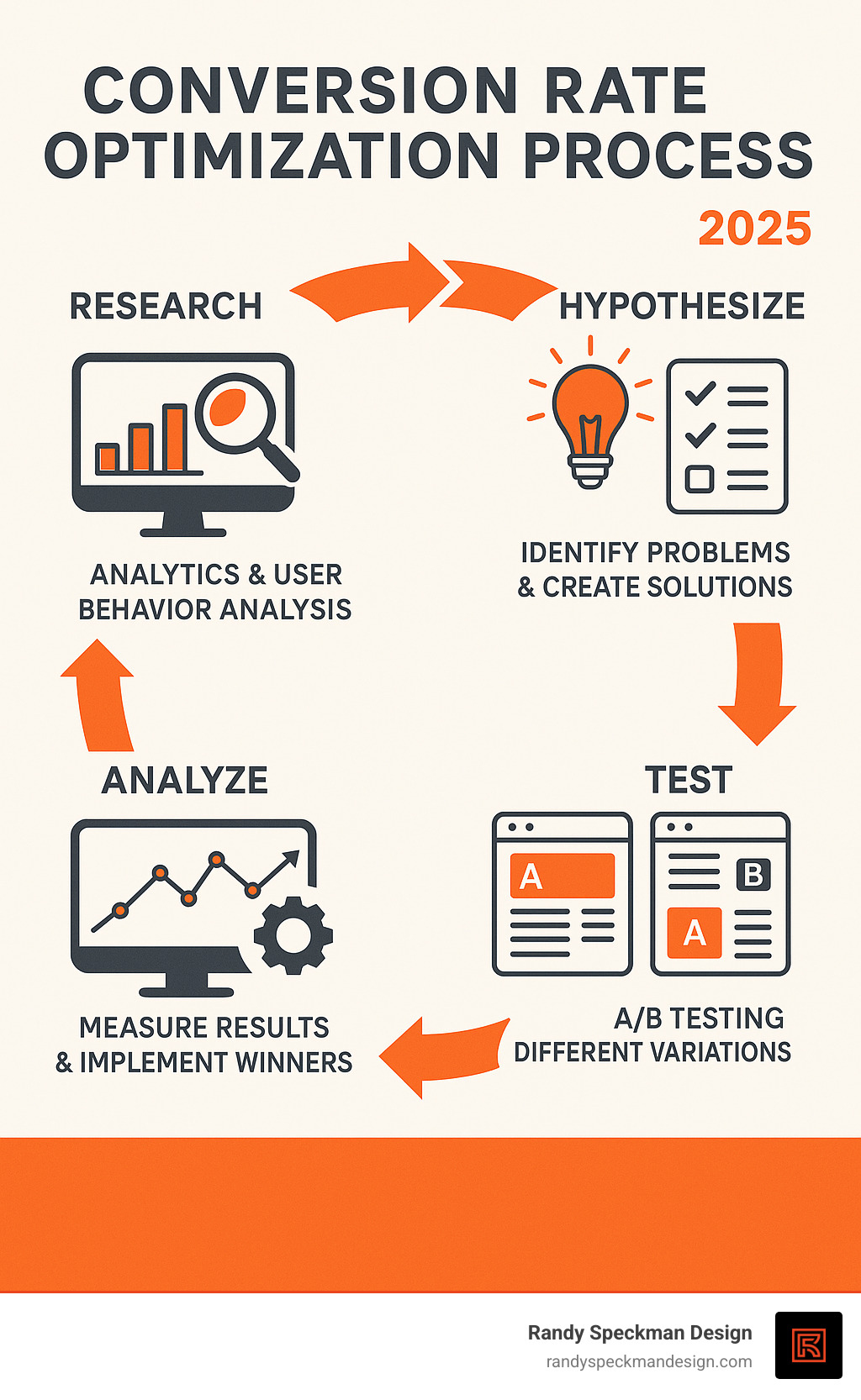 CONVERSION RATE OPTIMIZATION PROCESS

2025

RESEARCH

ANALYTICS & USER BEHAVIOR ANALYSIS

HYPOTHESIZE

IDENTIFY PROBLEMS & CREATE SOLUTIONS

TEST

A

B

A

A/B TESTING DIFFERENT VARIATIONS

ANALYZE

MEASURE RESULTS & IMPLEMENT WINNERS

Randy Speckman Design
randyspeckmandesign.com