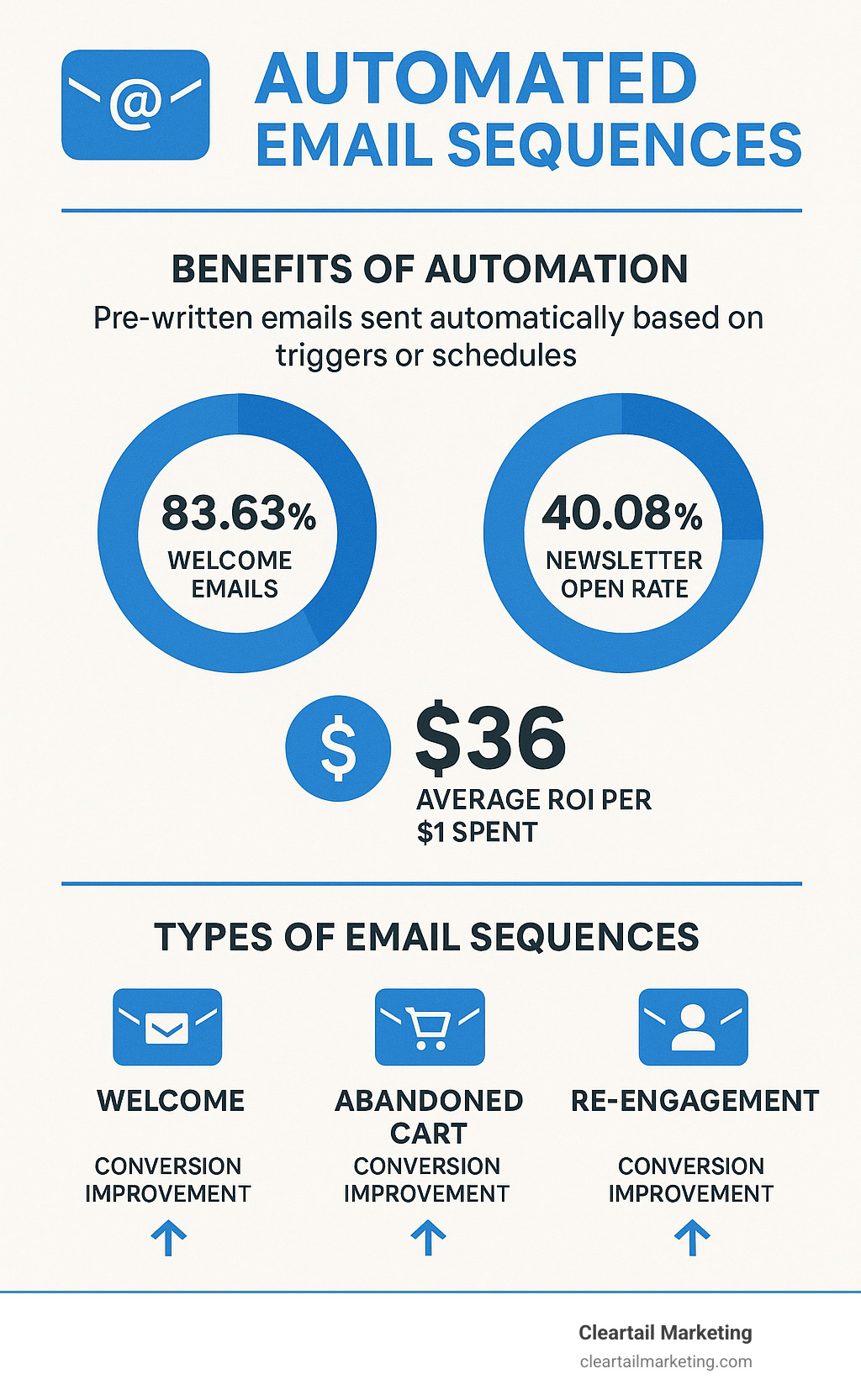 @

AUTOMATED EMAIL SEQUENCES

BENEFITS OF AUTOMATION

Pre-written emails sent automatically based on triggers or schedules

83.63%
WELCOME EMAILS

40.08%
NEWSLETTER OPEN RATE

$

$36
AVERAGE ROI PER $1 SPENT

TYPES OF EMAIL SEQUENCES

WELCOME
CONVERSION IMPROVEMENT

ABANDONED CART
CONVERSION IMPROVEMENT

RE-ENGAGEMENT
CONVERSION IMPROVEMENT

Cleartail Marketing
cleartailmarketing.com