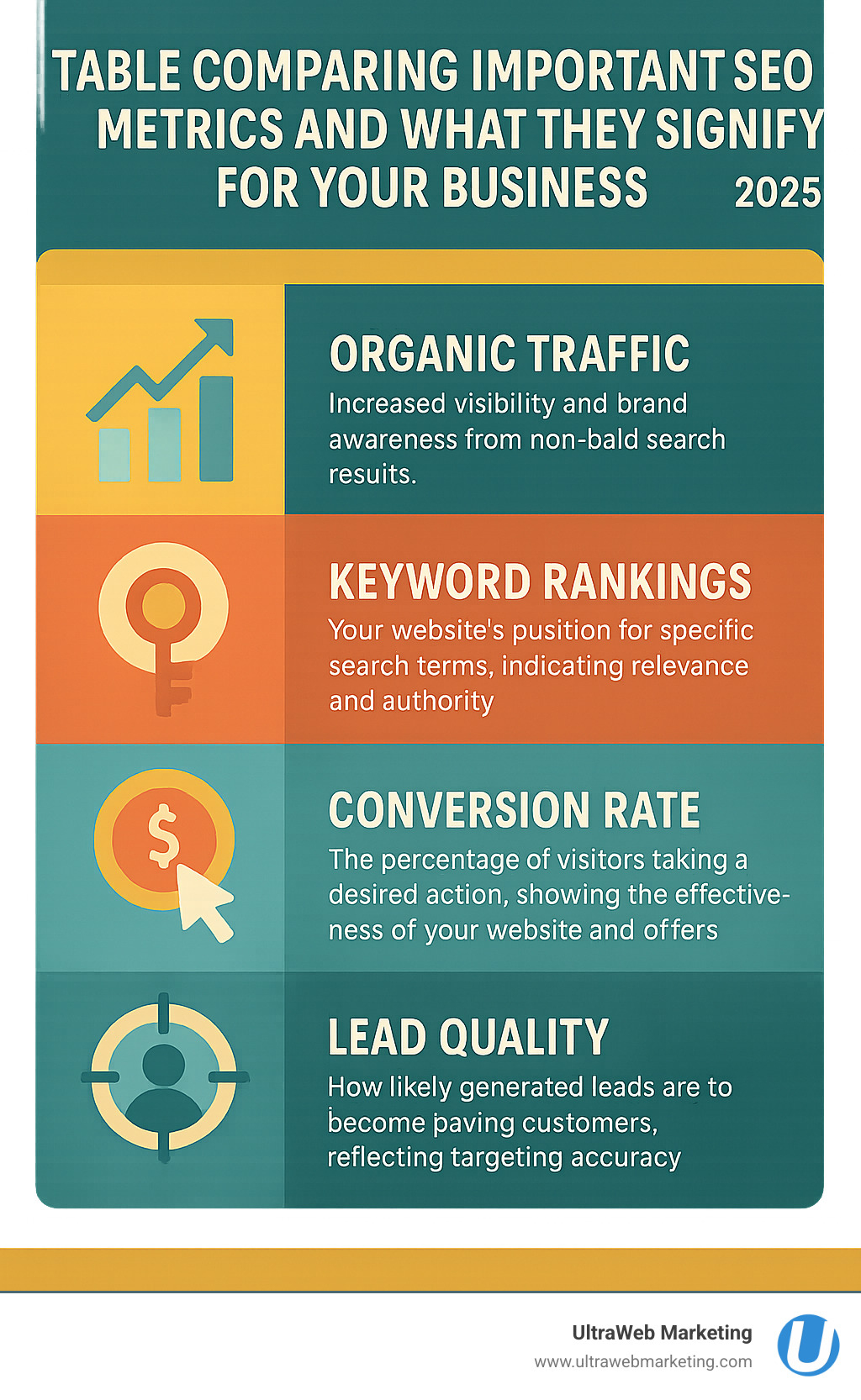 TABLE COMPARING IMPORTANT SEO METRICS AND WHAT THEY SIGNIFY FOR YOUR BUSINESS 2025

ORGANIC TRAFFIC
Increased visibility and brand awareness from non-bald search resuits.

KEYWORD RANKINGS
Your website's pusition for specific search terms, indicating relevance and authority

CONVERSION RATE
The percentage of visitors taking a desired action, showing the effectiveness of your website and offers

LEAD QUALITY
How likely generated leads are to become paving customers, reflecting targeting accuracy

UltraWeb Marketing
www.ultrawebmarketing.com