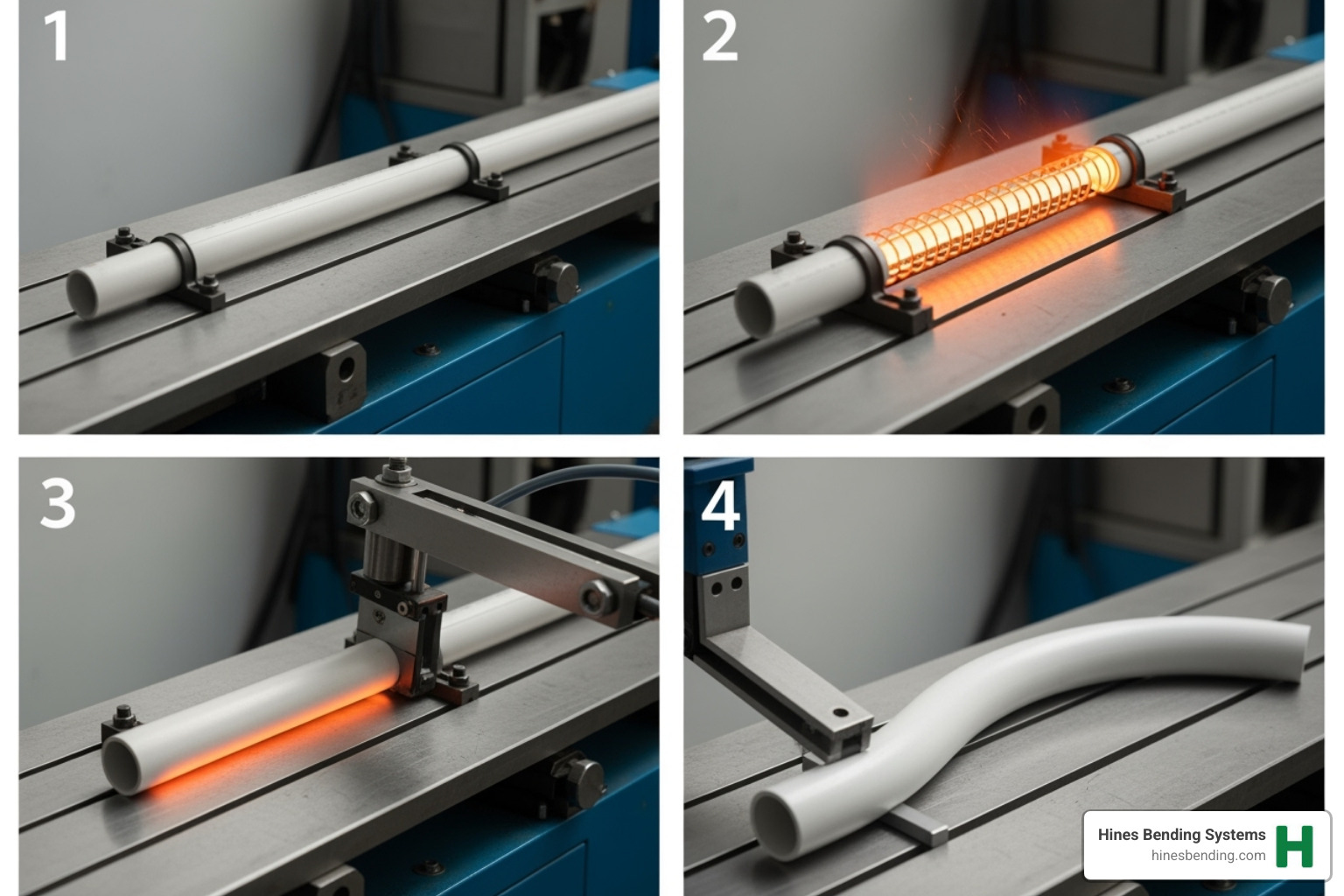 1

2

3

4

Hines Bending Systems
hinesbending.com
H