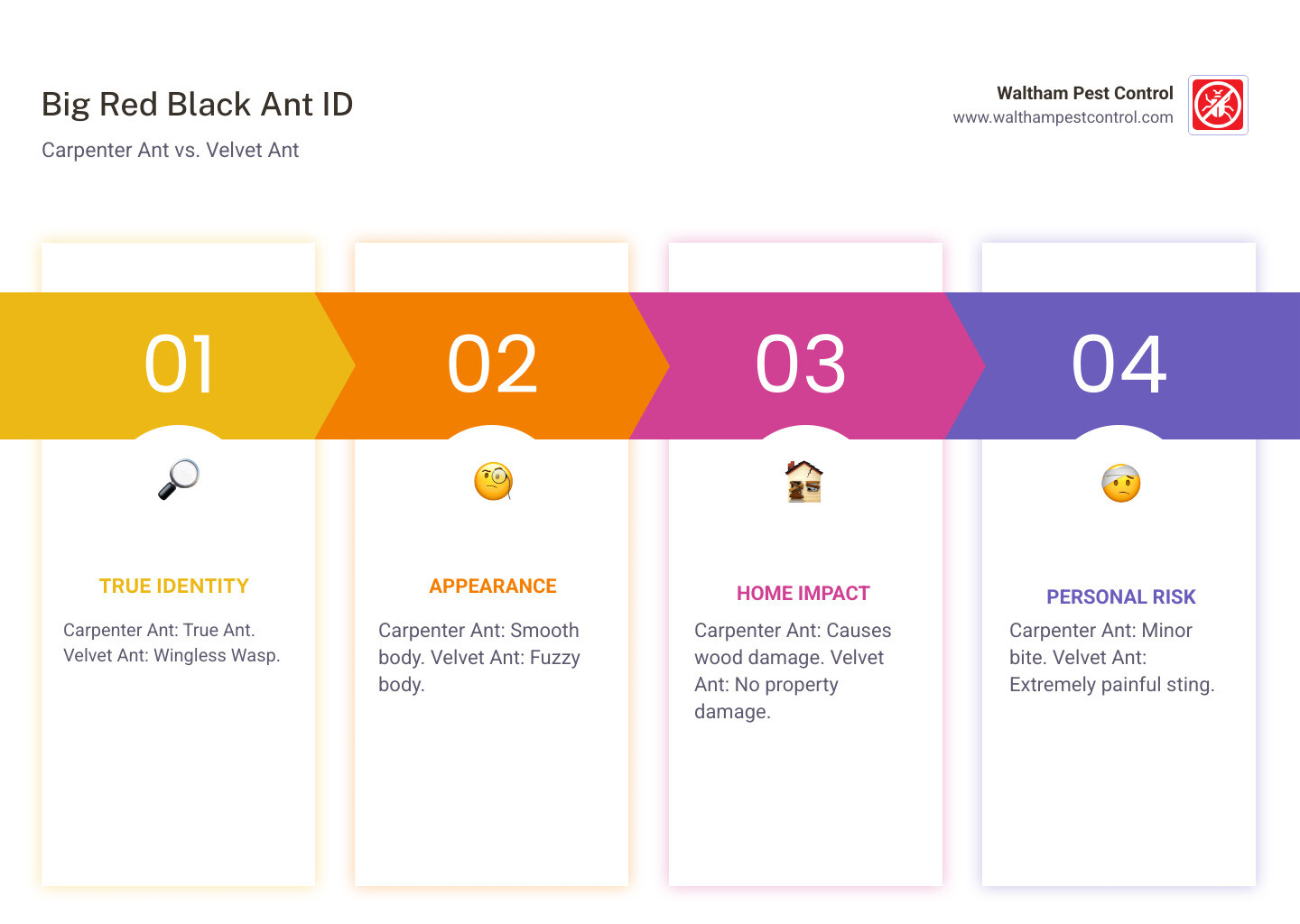 Big Red Black Ant ID

Carpenter Ant vs. Velvet Ant

Waltham Pest Control
www.walthampestcontrol.com

01

TRUE IDENTITY

Carpenter Ant: True Ant. Velvet Ant: Wingless Wasp.

02

APPEARANCE

Carpenter Ant: Smooth body. Velvet Ant: Fuzzy body.

03

HOME IMPACT

Carpenter Ant: Causes wood damage. Velvet Ant: No property damage.

04

PERSONAL RISK

Carpenter Ant: Minor bite. Velvet Ant: Extremely painful sting.