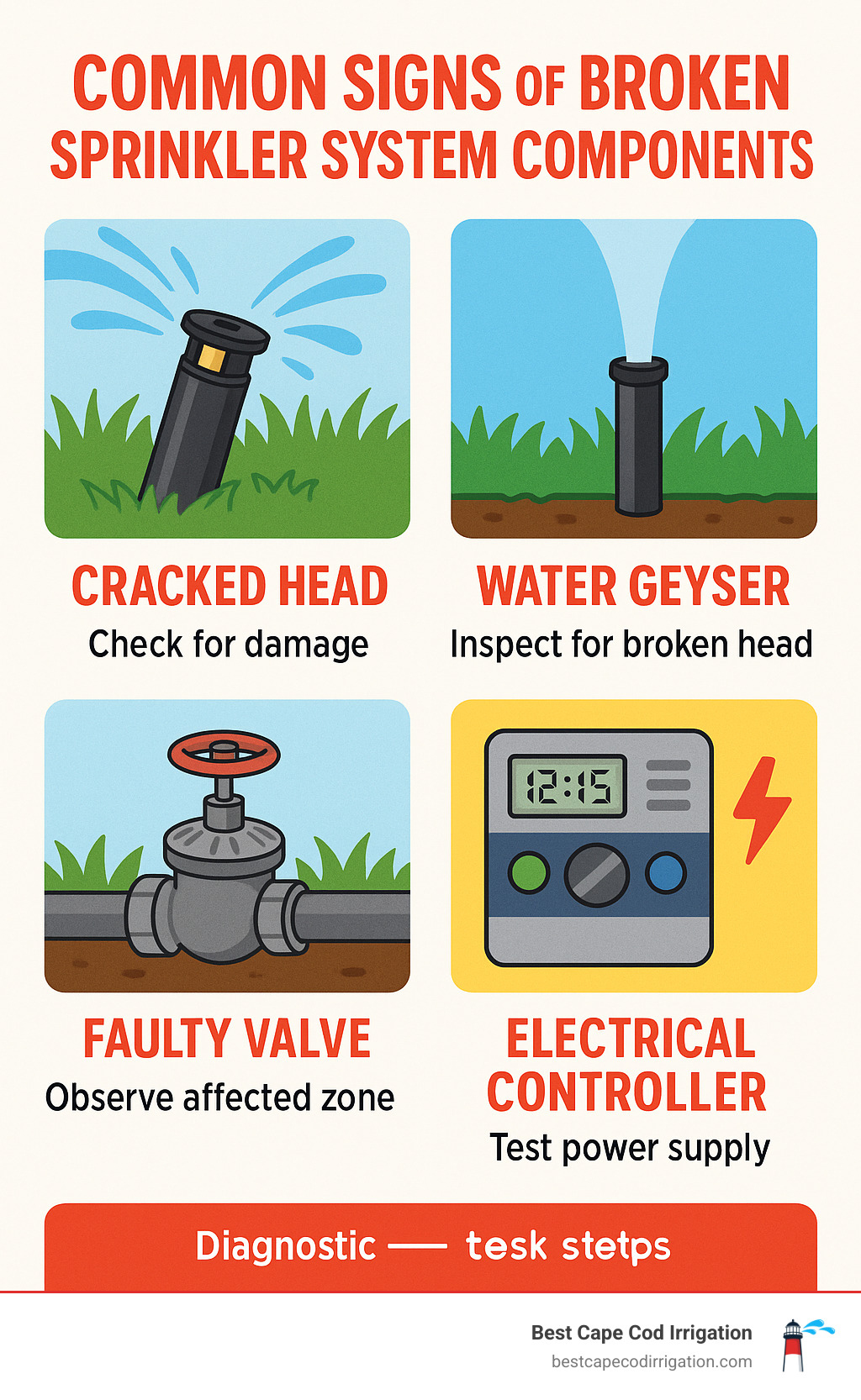 COMMON SIGNS OF BROKEN SPRINKLER SYSTEM COMPONENTS

CRACKED HEAD
Check for damage

WATER GEYSER
Inspect for broken head

12:15

FAULTY VALVE
Observe affected zone

ELECTRICAL CONTROLLER
Test power supply

Diagnostic — tesk stetps

Best Cape Cod Irrigation
bestcapecodirrigation.com