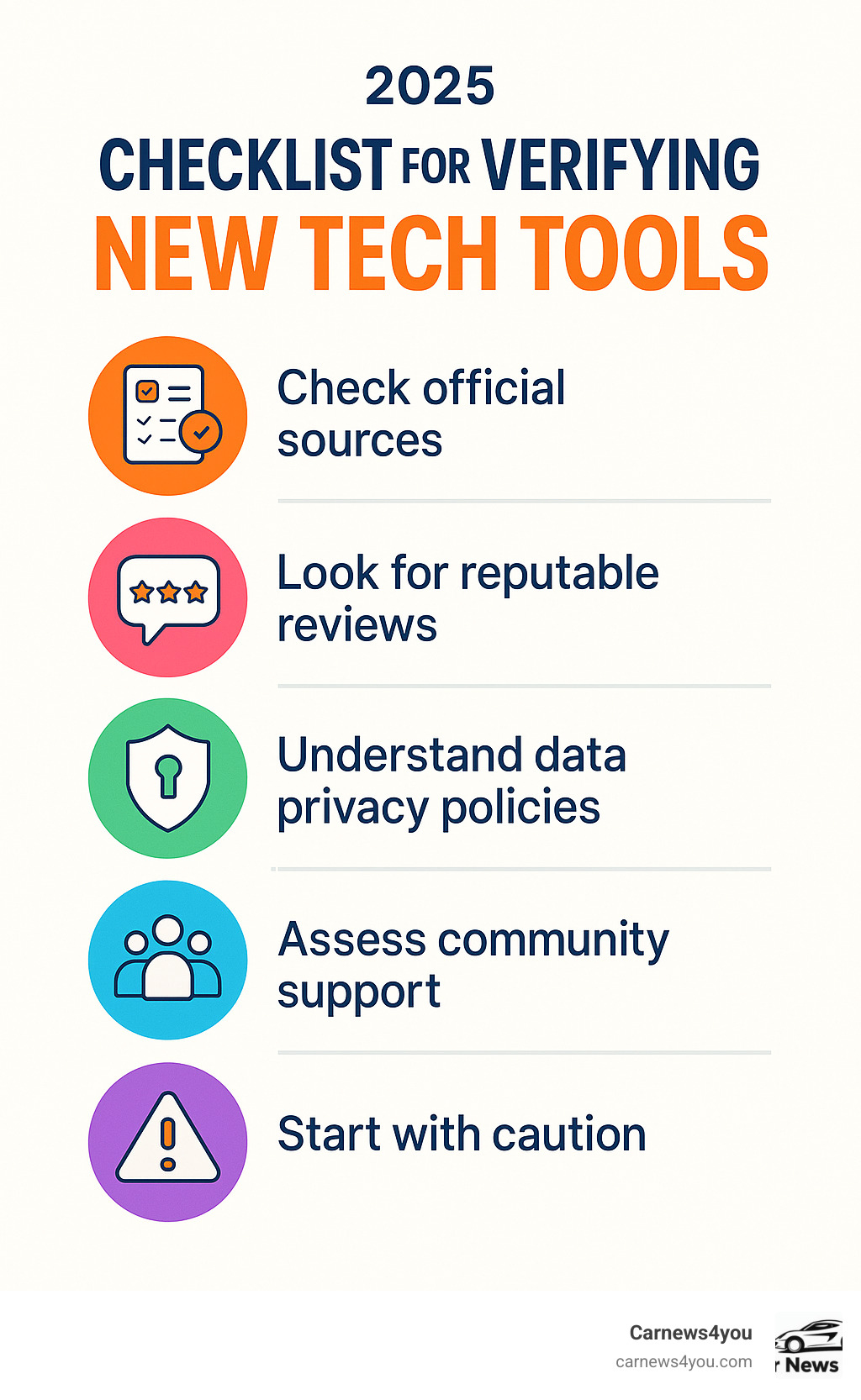 2025

CHECKLIST FOR VERIFYING

NEW TECH TOOLS

Check official sources

Look for reputable reviews

Understand data privacy policies

Assess community support

Start with caution

Carnews4you
carnews4you.com

r News