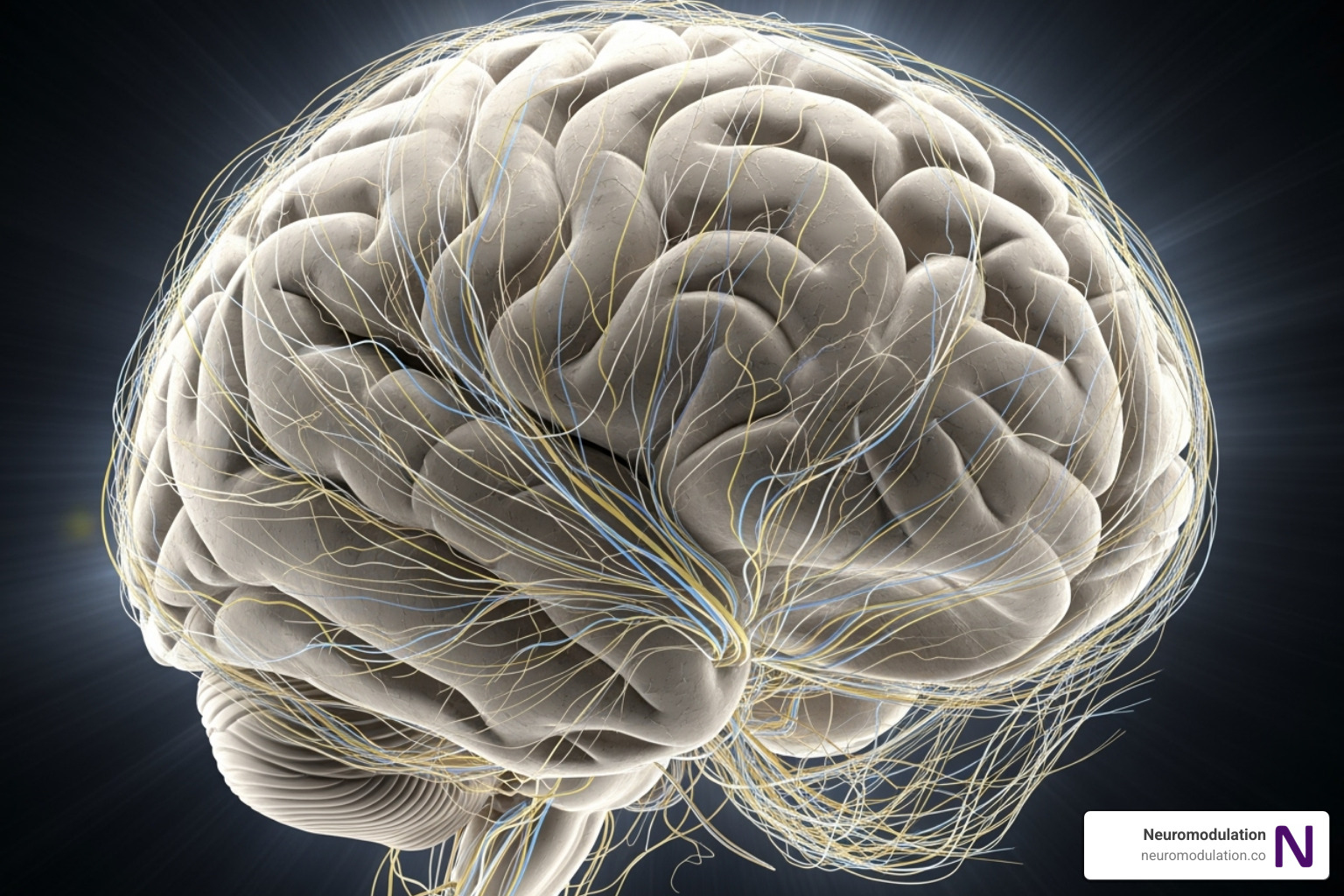 Neuromodulation
neuromodulation.co
N