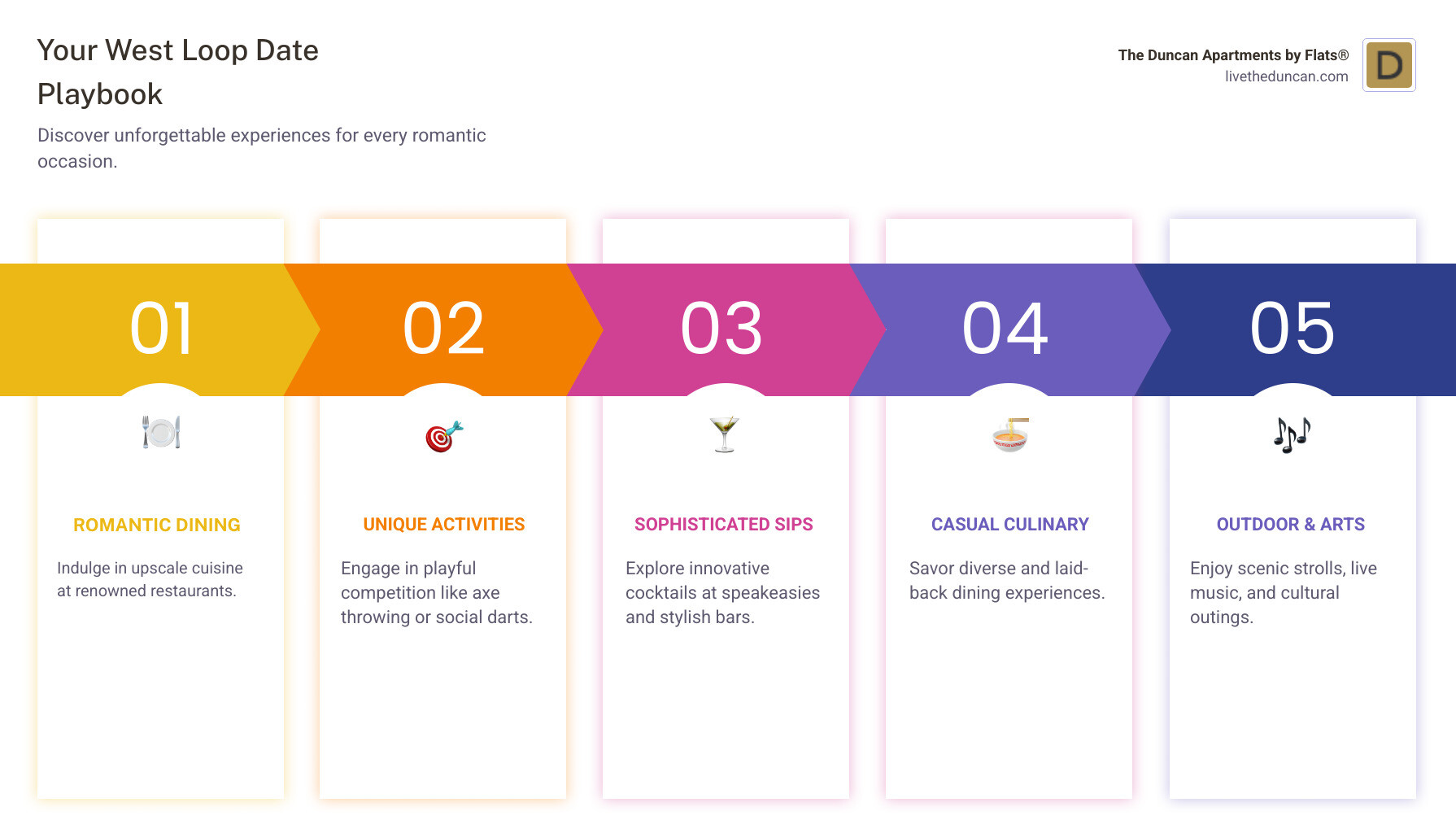 Your West Loop Date Playbook

Discover unforgettable experiences for every romantic occasion.

The Duncan Apartments by Flats®
livetheduncan.com

D

01

ROMANTIC DINING

Indulge in upscale cuisine at renowned restaurants.

02

UNIQUE ACTIVITIES

Engage in playful competition like axe throwing or social darts.

03

SOPHISTICATED SIPS

Explore innovative cocktails at speakeasies and stylish bars.

04

CASUAL CULINARY

Savor diverse and laid-back dining experiences.

05

OUTDOOR & ARTS

Enjoy scenic strolls, live music, and cultural outings.