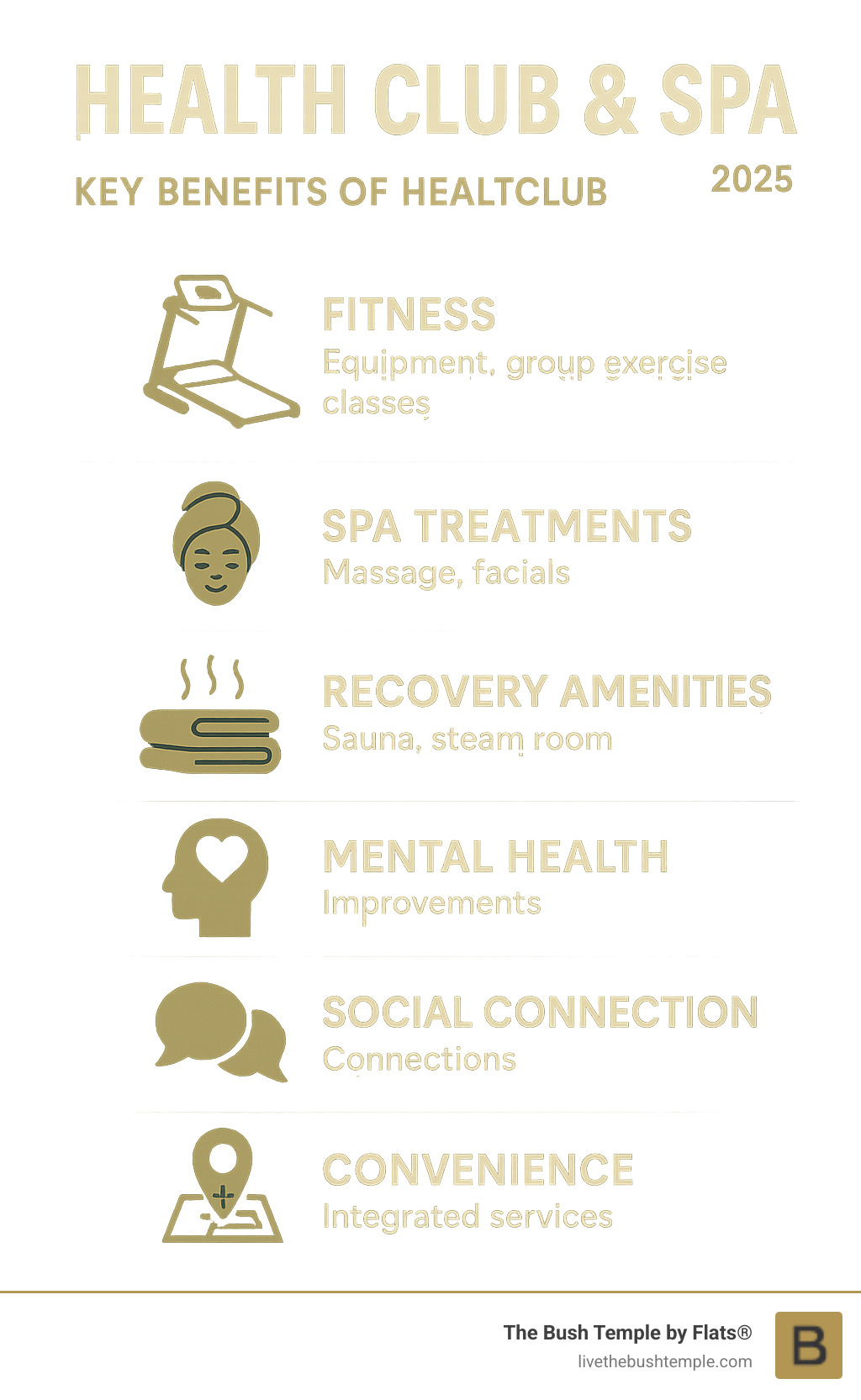 HEALTH CLUB & SPA

KEY BENEFITS OF HEALTCLUB

2025

FITNESS
Equipment, group exercise classes

SPA TREATMENTS
Massage, facials

RECOVERY AMENITIES
Sauna, steam room

MENTAL HEALTH
Improvements

SOCIAL CONNECTION
Connections

CONVENIENCE
Integrated services

The Bush Temple by Flats®
livethebushtemple.com

B