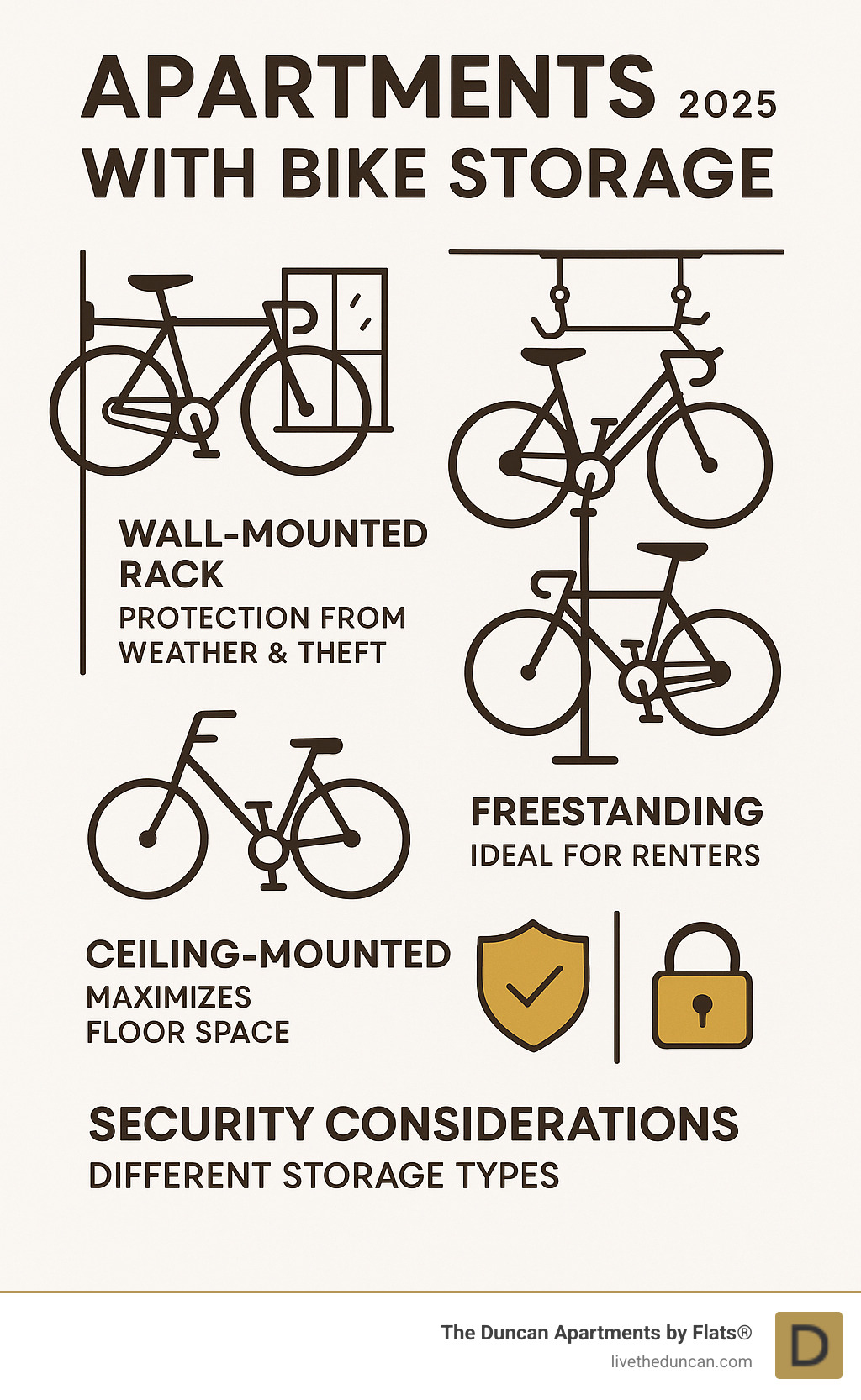 APARTMENTS 2025
WITH BIKE STORAGE

WALL-MOUNTED RACK
PROTECTION FROM WEATHER & THEFT

FREESTANDING
IDEAL FOR RENTERS

CEILING-MOUNTED
MAXIMIZES FLOOR SPACE

SECURITY CONSIDERATIONS
DIFFERENT STORAGE TYPES

The Duncan Apartments by Flats®
livetheduncan.com
D