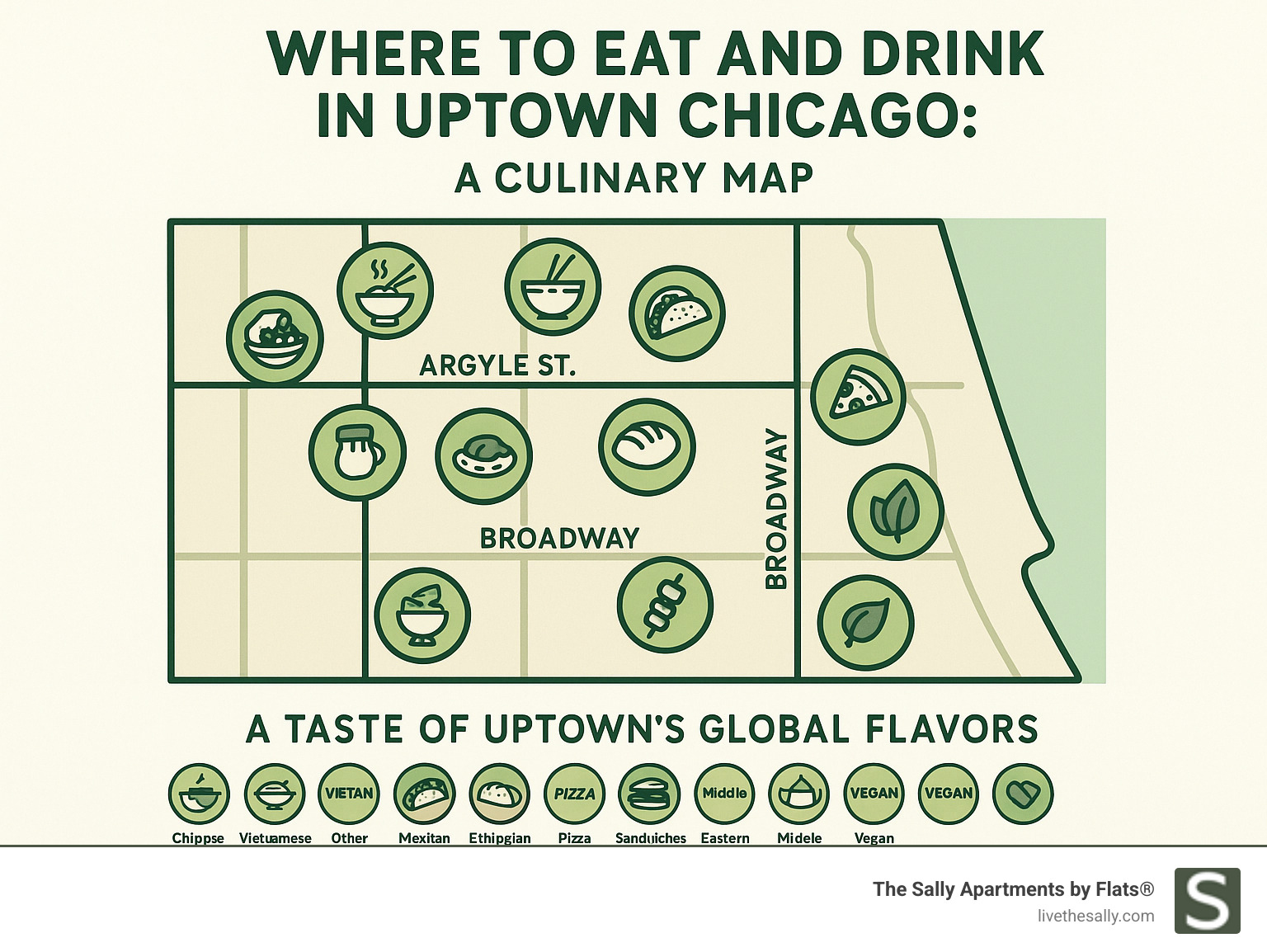 WHERE TO EAT AND DRINK IN UPTOWN CHICAGO:

A CULINARY MAP

ARGYLE ST.

BROADWAY

BROADWAY

A TASTE OF UPTOWN'S GLOBAL FLAVORS

VIETAN PIZZA Middle VEGAN VEGAN

Chippse Vietuamese Other Mexitan Ethipgian Pizza Sanduiches Eastern Midele Vegan

The Sally Apartments by Flats®
livethesally.com

S