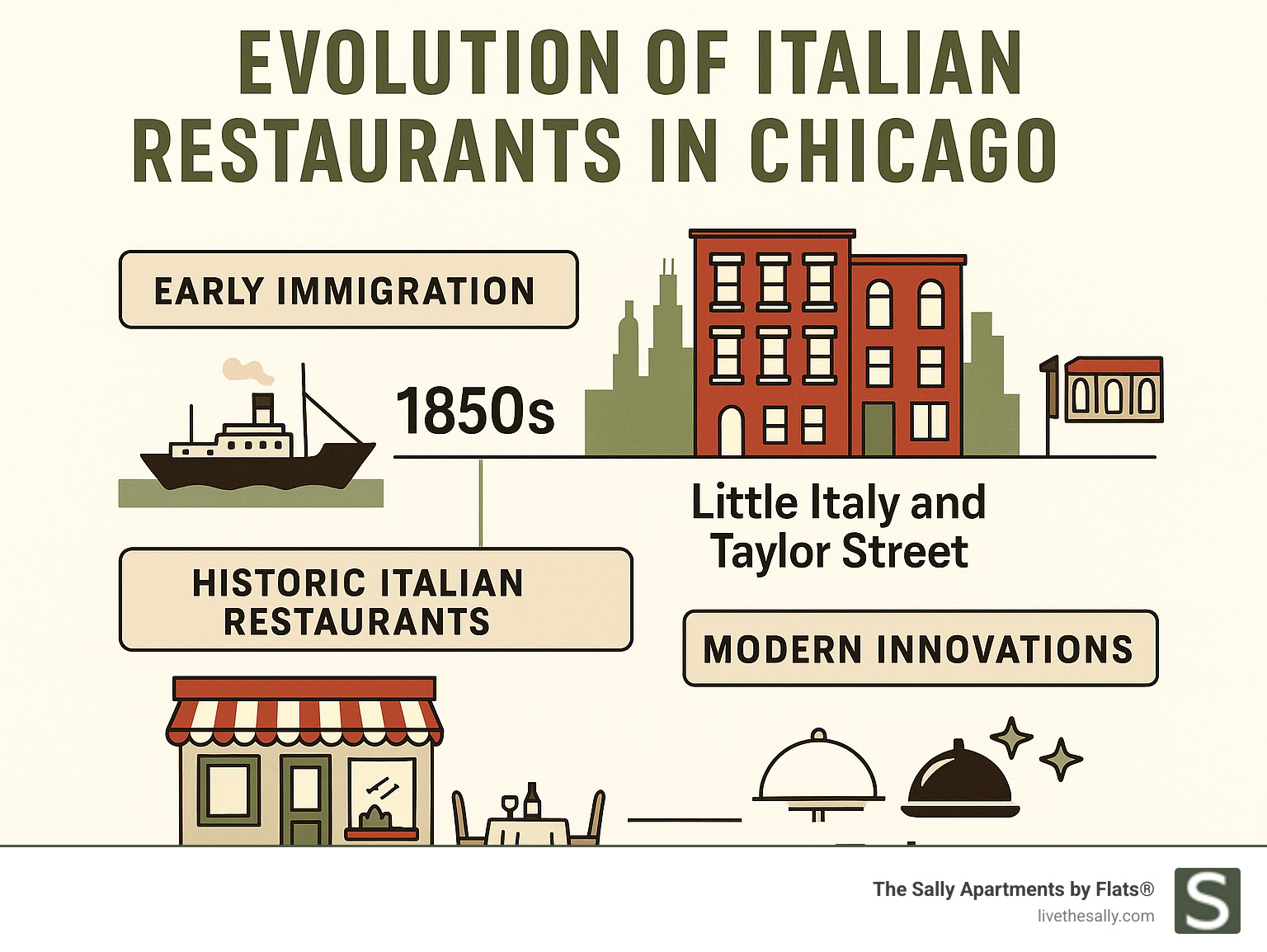 EVOLUTION OF ITALIAN RESTAURANTS IN CHICAGO

EARLY IMMIGRATION

1850s

Little Italy and Taylor Street

HISTORIC ITALIAN RESTAURANTS

MODERN INNOVATIONS

The Sally Apartments by Flats®
livethesally.com

S