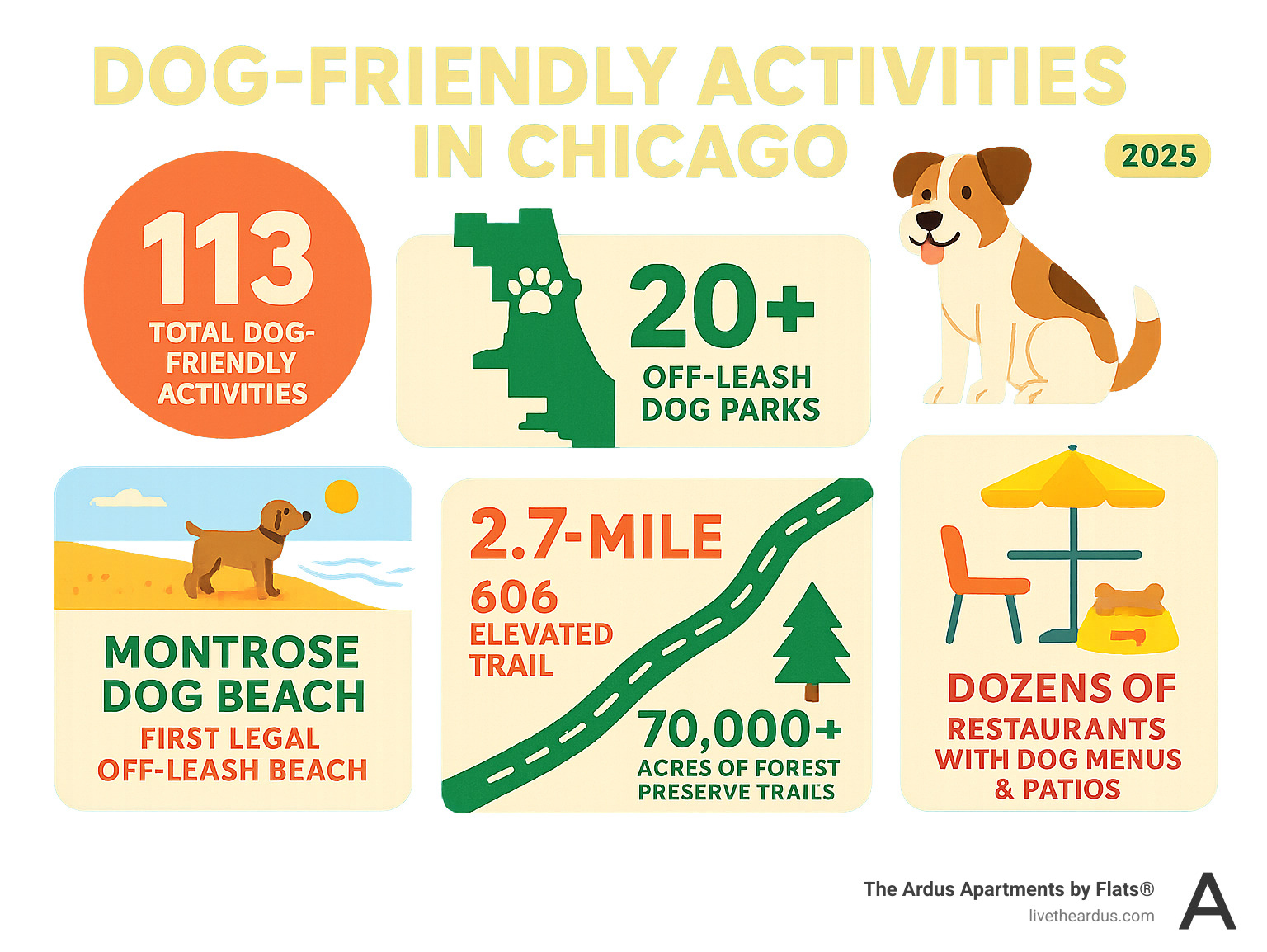 DOG-FRIENDLY ACTIVITIES IN CHICAGO

2025

113
TOTAL DOG-FRIENDLY ACTIVITIES

20+
OFF-LEASH DOG PARKS

MONTROSE DOG BEACH
FIRST LEGAL OFF-LEASH BEACH

2.7-MILE
606 ELEVATED TRAIL

70,000+
ACRES OF FOREST PRESERVE TRAILS

DOZENS OF
RESTAURANTS WITH DOG MENUS & PATIOS

The Ardus Apartments by Flats®
livetheardus.com

A