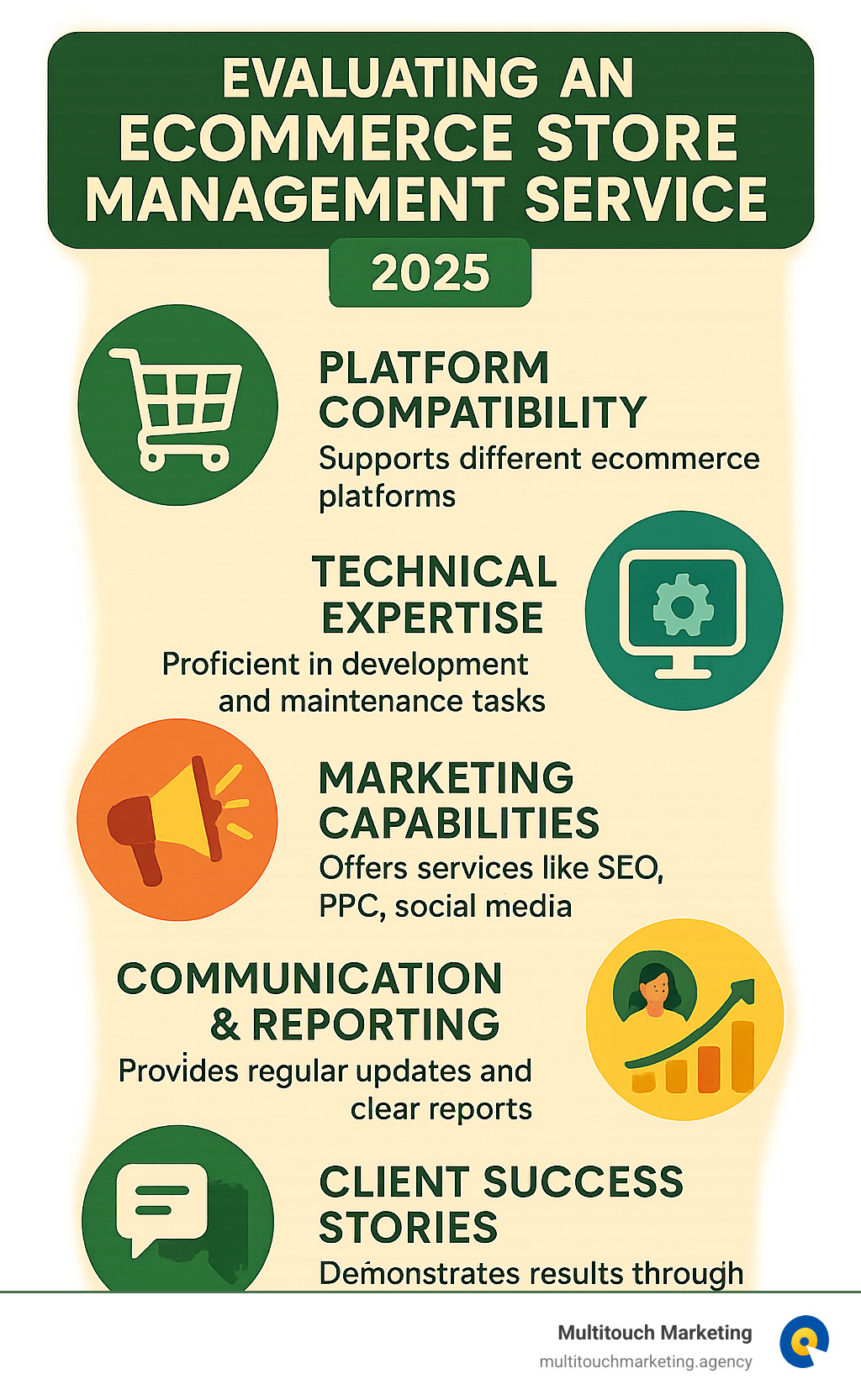 EVALUATING AN ECOMMERCE STORE MANAGEMENT SERVICE

2025

PLATFORM COMPATIBILITY
Supports different ecommerce platforms

TECHNICAL EXPERTISE
Proficient in development and maintenance tasks

MARKETING CAPABILITIES
Offers services like SEO, PPC, social media

COMMUNICATION & REPORTING
Provides regular updates and clear reports

CLIENT SUCCESS STORIES
Demonstrates results through

Multitouch Marketing
multitouchmarketing.agency