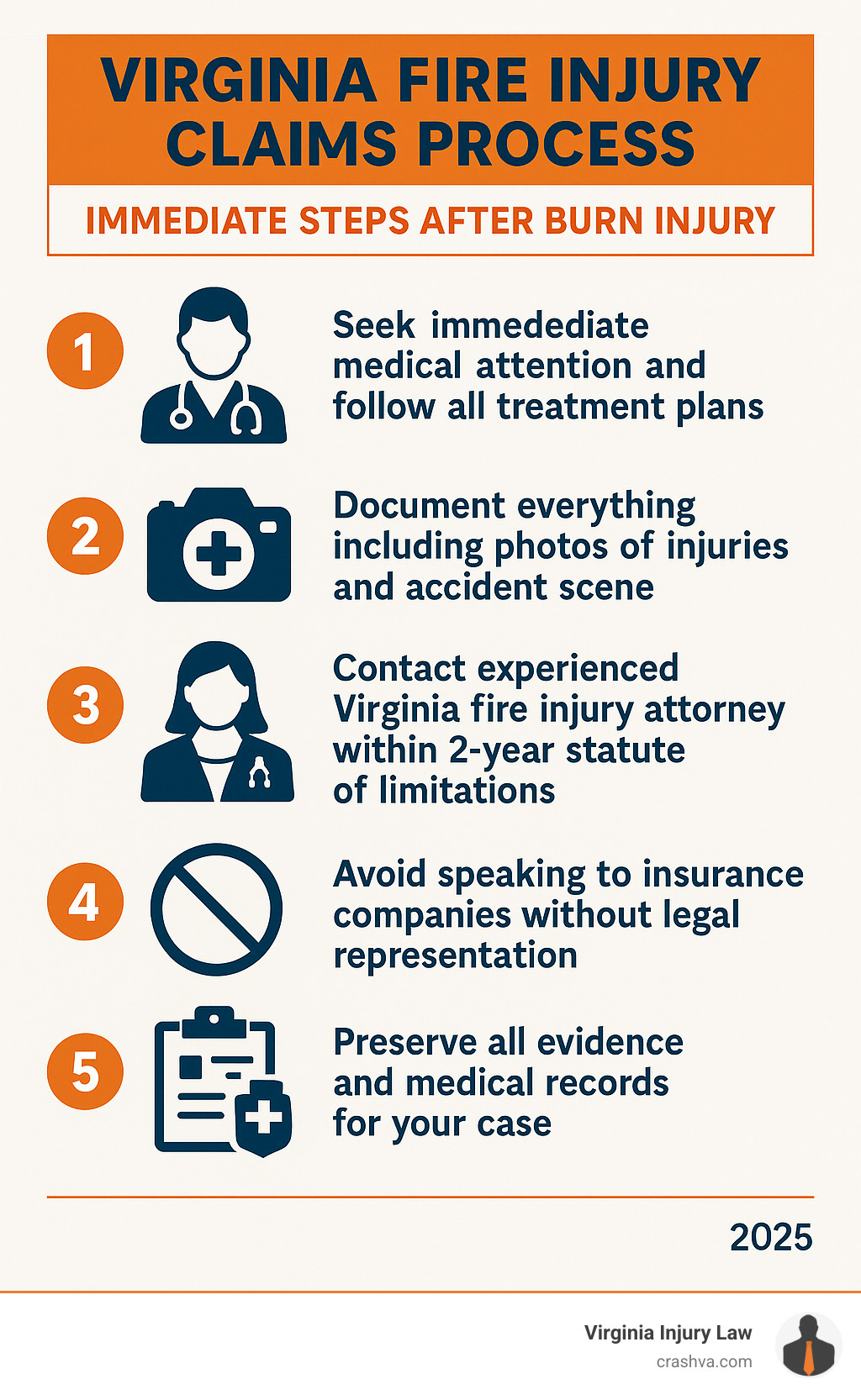 VIRGINIA FIRE INJURY CLAIMS PROCESS

IMMEDIATE STEPS AFTER BURN INJURY

1 Seek immedediate medical attention and follow all treatment plans

2 Document everything including photos of injuries and accident scene

3 Contact experienced Virginia fire injury attorney within 2-year statute of limitations

4 Avoid speaking to insurance companies without legal representation

5 Preserve all evidence and medical records for your case

2025

Virginia Injury Law
crashva.com