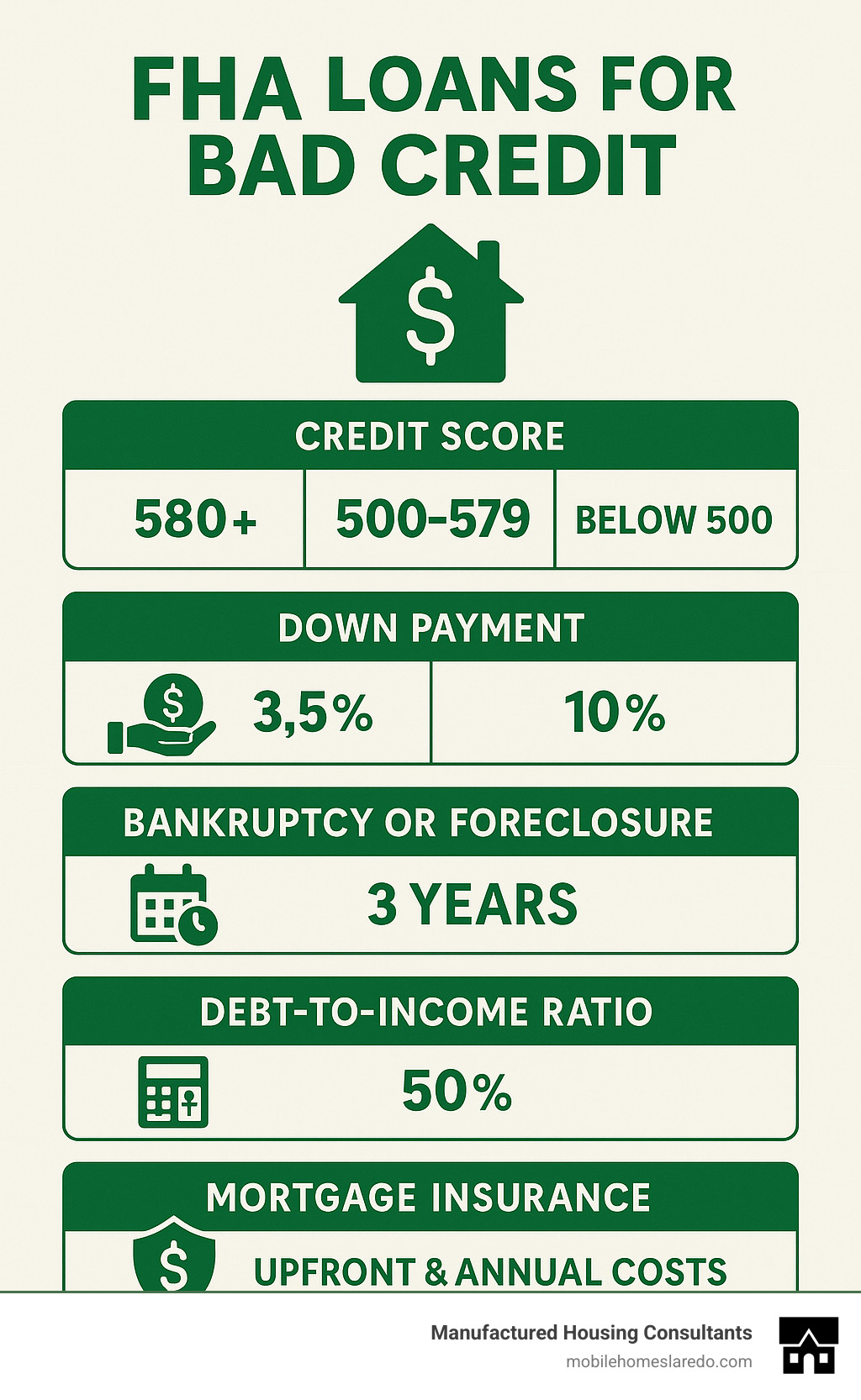 FHA LOANS FOR BAD CREDIT

$

CREDIT SCORE

| 580+ | 500-579 | BELOW 500 |
|---|---|---|

DOWN PAYMENT

| $ 3,5% | 10% |
|---|---|

BANKRUPTCY OR FORECLOSURE

3 YEARS

DEBT-TO-INCOME RATIO

50%

MORTGAGE INSURANCE

$ UPFRONT & ANNUAL COSTS

Manufactured Housing Consultants
mobilehomeslaredo.com