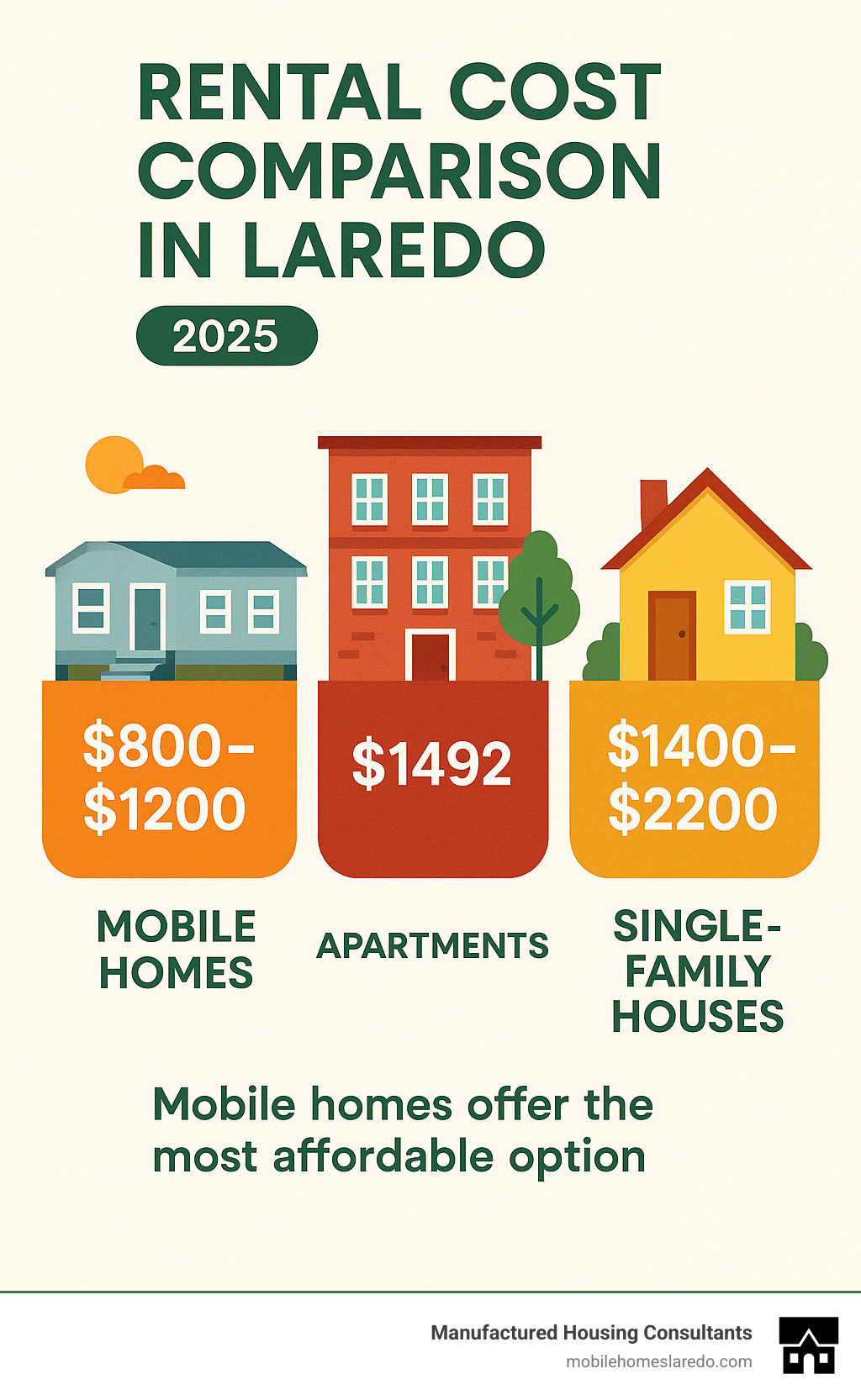 RENTAL COST COMPARISON IN LAREDO

2025

\$800–\$1200

MOBILE HOMES

\$1492

APARTMENTS

\$1400–\$2200

SINGLE-FAMILY HOUSES

Mobile homes offer the most affordable option

Manufactured Housing Consultants
mobilehomeslaredo.com