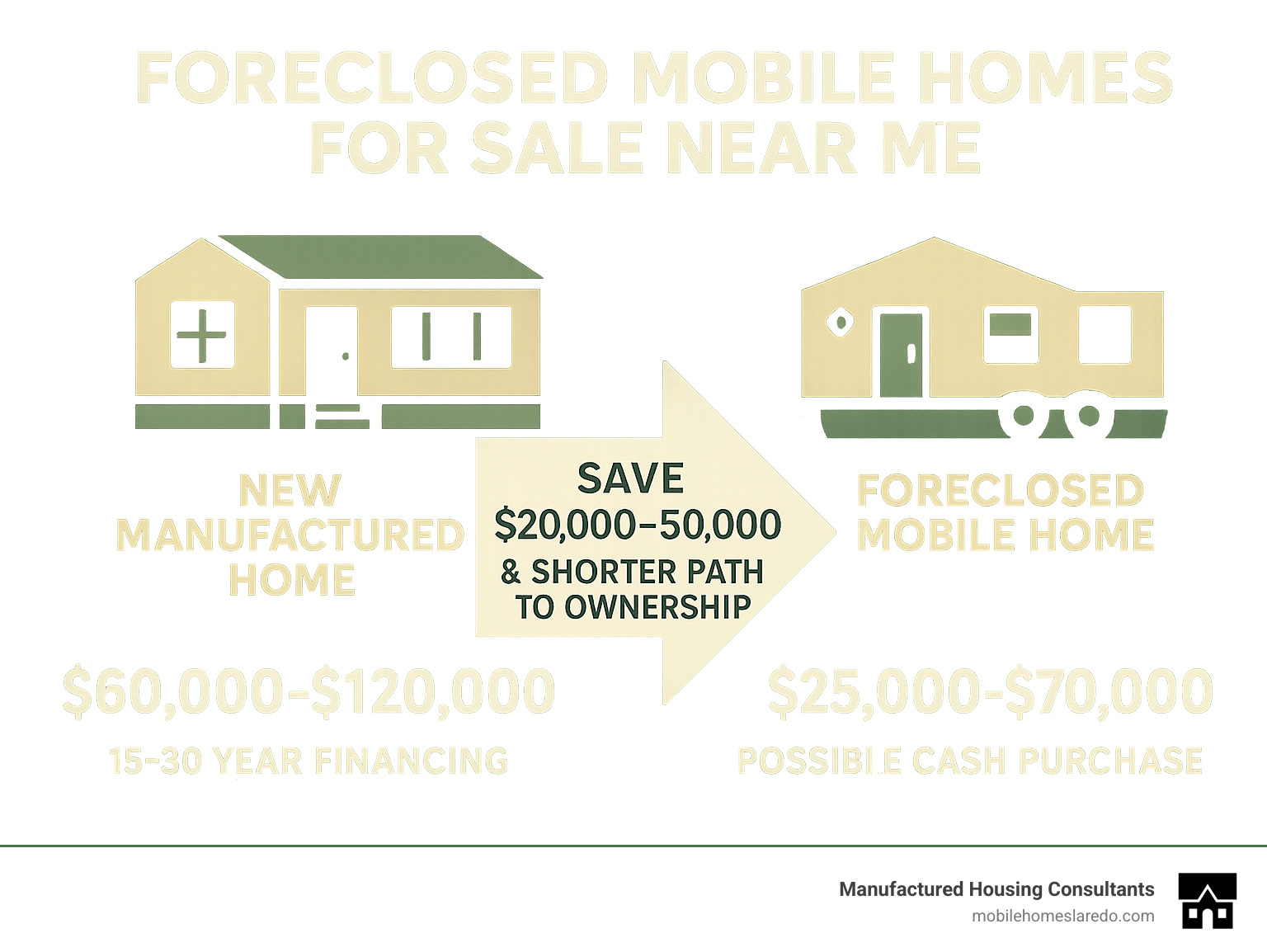 FORECLOSED MOBILE HOMES FOR SALE NEAR ME

NEW MANUFACTURED HOME

SAVE $20,000–50,000 & SHORTER PATH TO OWNERSHIP

FORECLOSED MOBILE HOME

$60,000-$120,000

15-30 YEAR FINANCING

$25,000-$70,000

POSSIBLE CASH PURCHASE

Manufactured Housing Consultants
mobilehomeslaredo.com