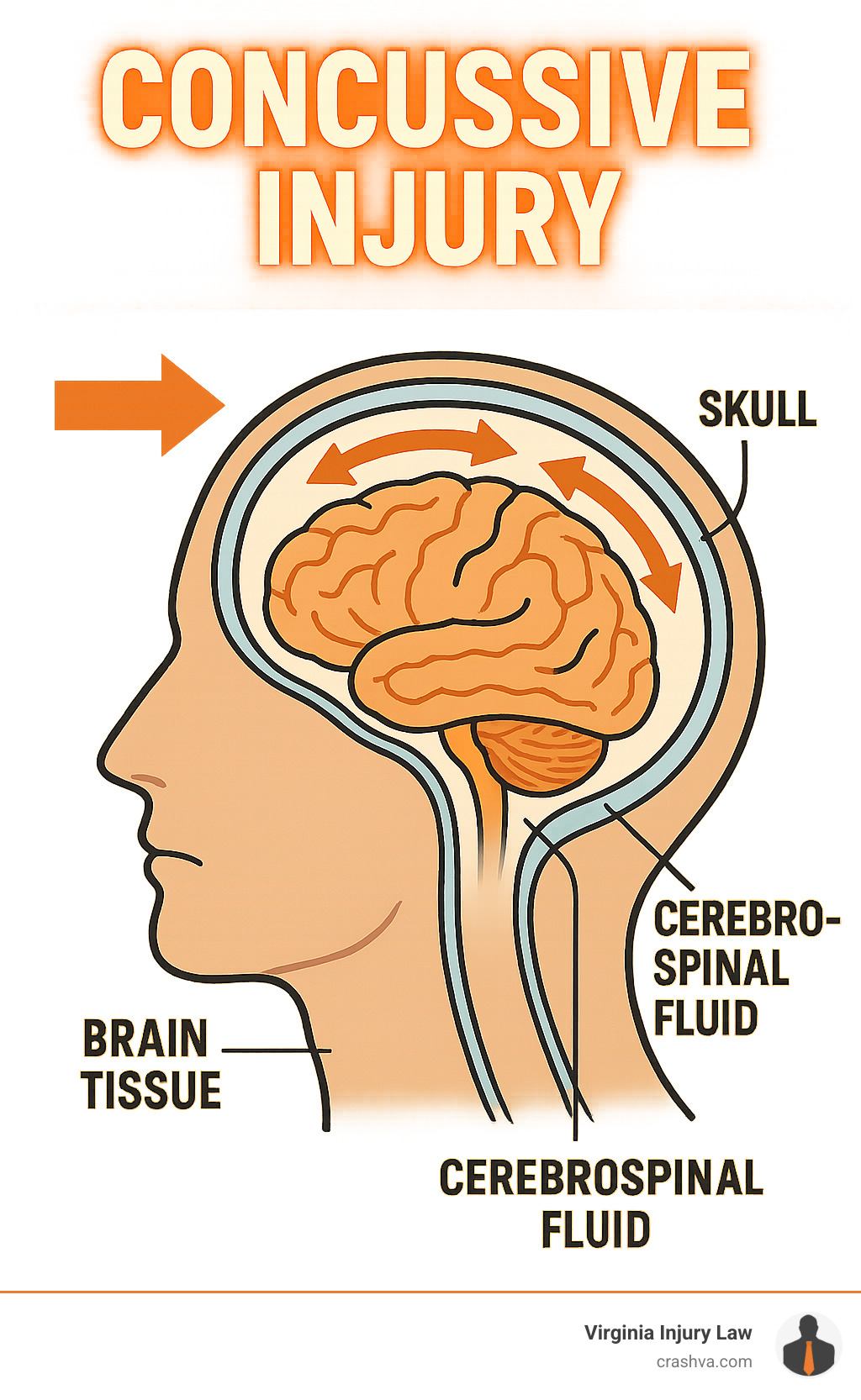 CONCUSSIVE INJURY

SKULL

CEREBRO-SPINAL FLUID

BRAIN TISSUE

CEREBROSPINAL FLUID

Virginia Injury Law
crashva.com