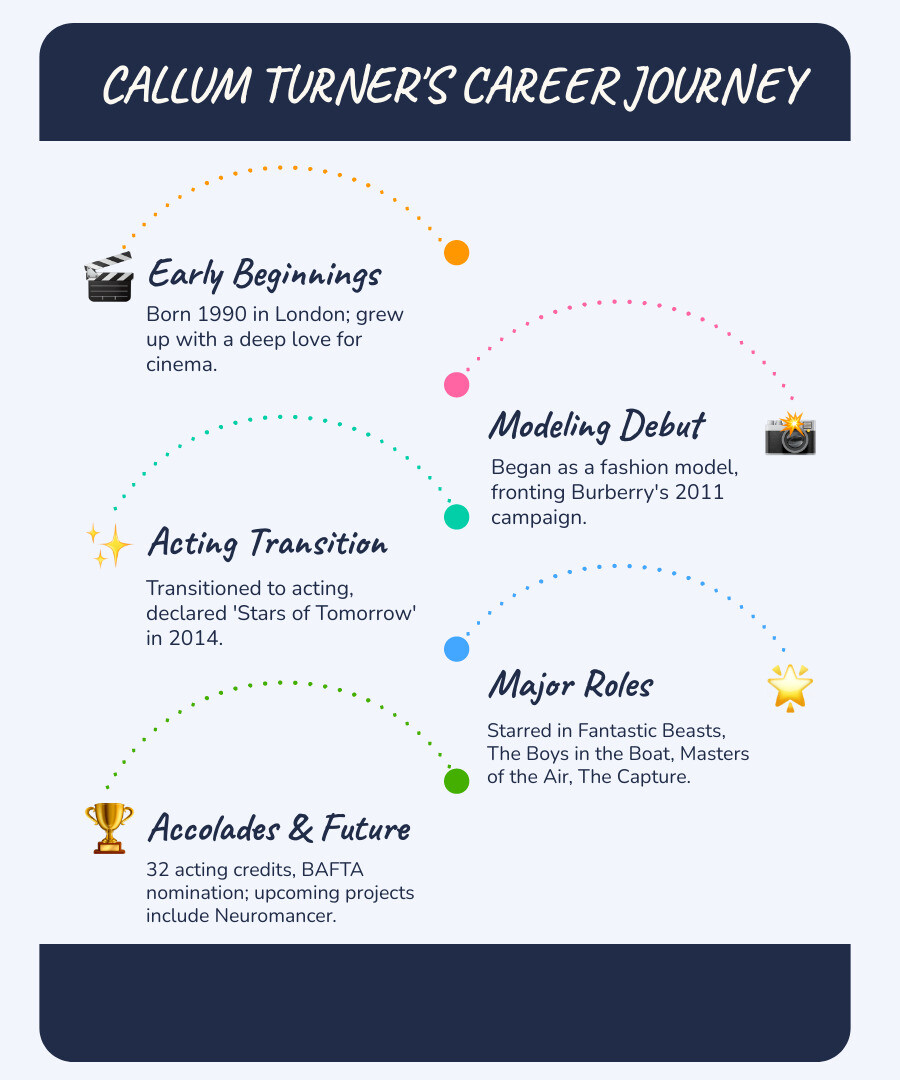 CALLUM TURNER'S CAREER JOURNEY

Early Beginnings
Born 1990 in London; grew up with a deep love for cinema.

Modeling Debut
Began as a fashion model, fronting Burberry's 2011 campaign.

Acting Transition
Transitioned to acting, declared 'Stars of Tomorrow' in 2014.

Major Roles
Starred in Fantastic Beasts, The Boys in the Boat, Masters of the Air, The Capture.

Accolades & Future
32 acting credits, BAFTA nomination; upcoming projects include Neuromancer.