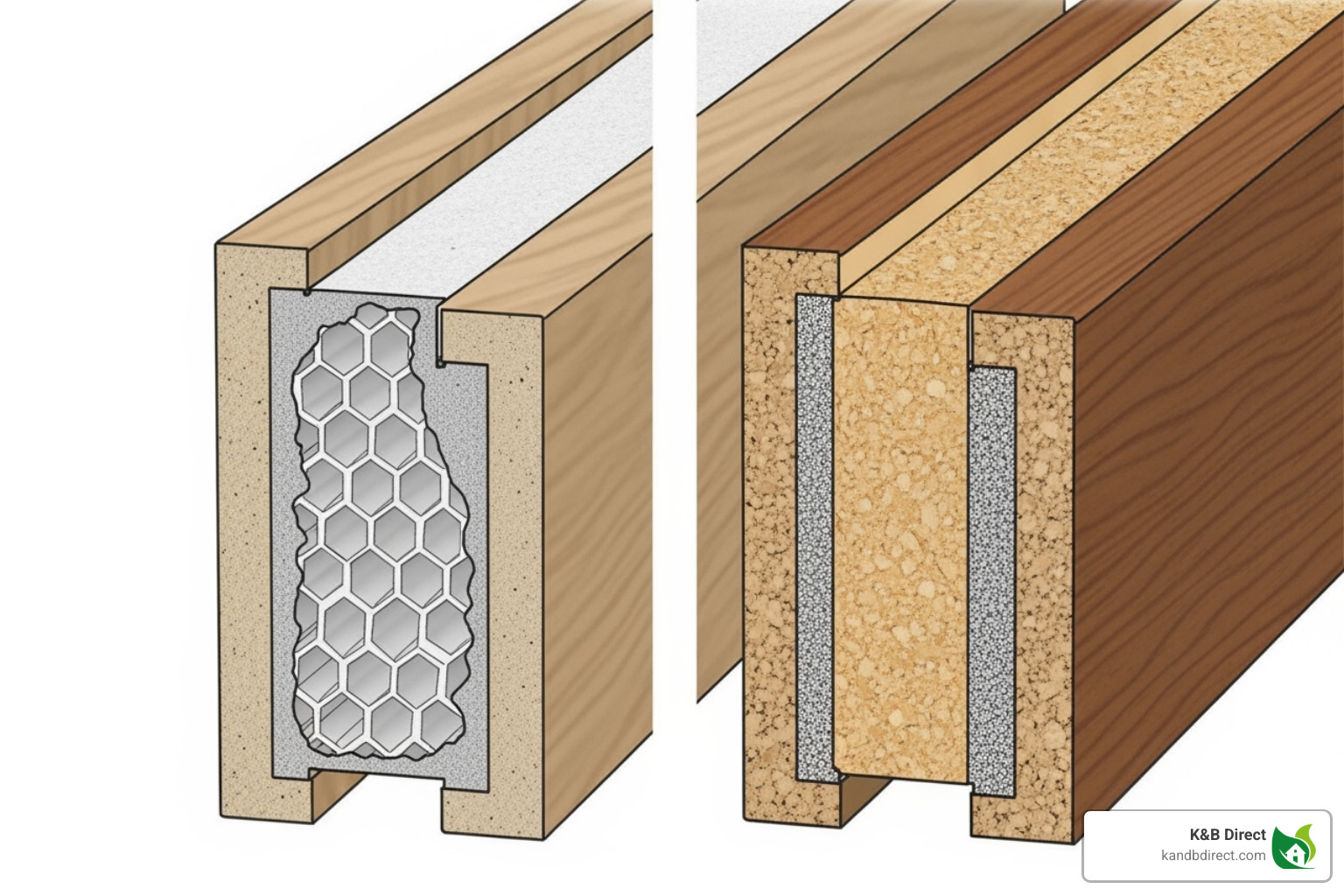 K&B Direct
kandbdirect.com