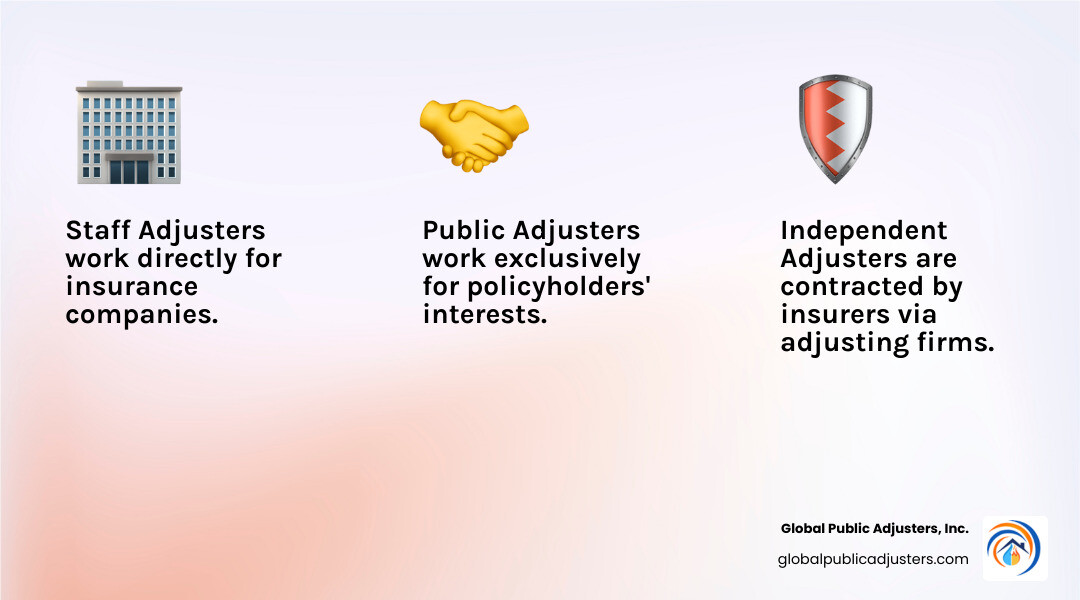 Staff Adjusters work directly for insurance companies.

Public Adjusters work exclusively for policyholders' interests.

Independent Adjusters are contracted by insurers via adjusting firms.

Global Public Adjusters, Inc.

globalpublicadjusters.com