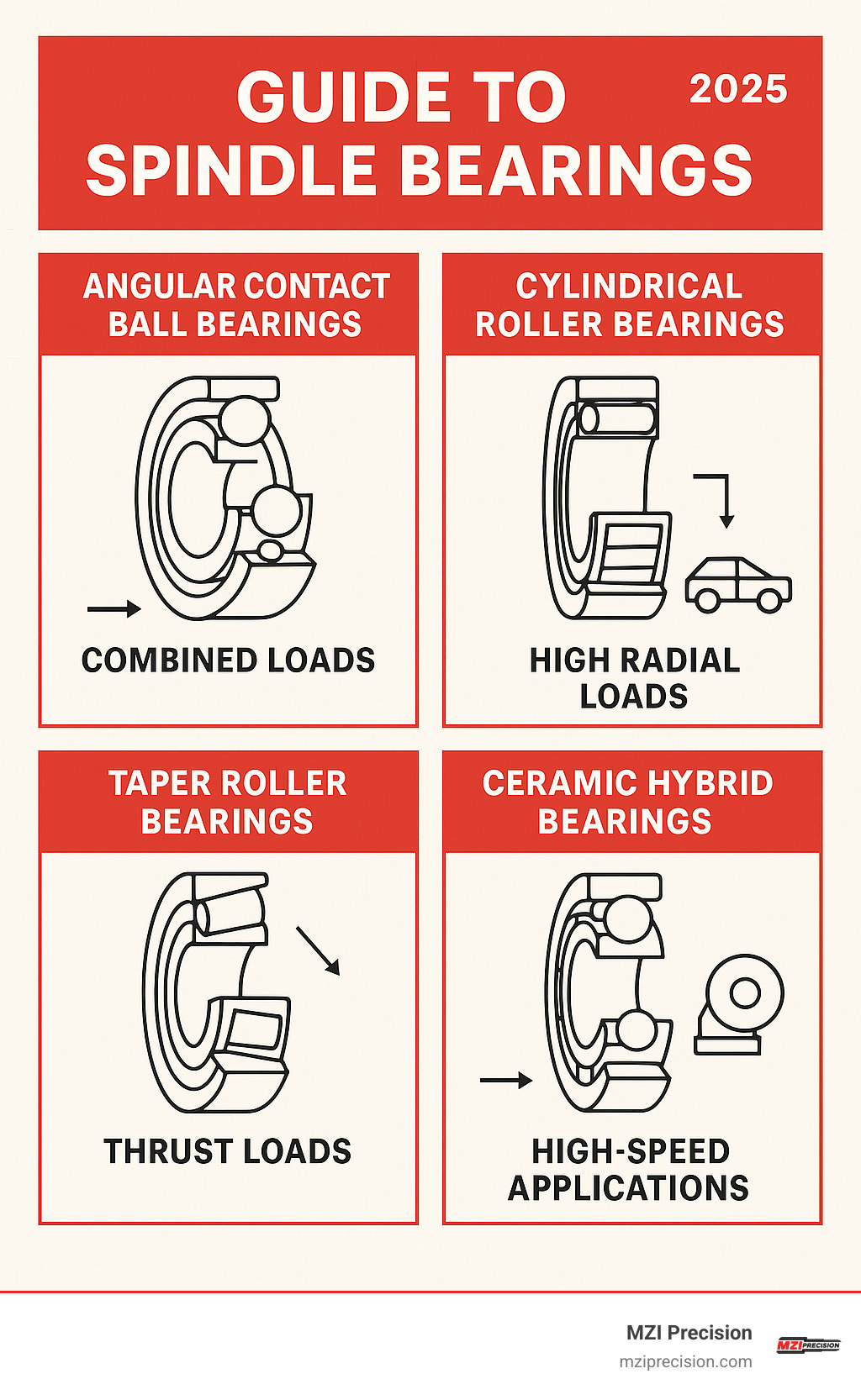 GUIDE TO SPINDLE BEARINGS

2025

ANGULAR CONTACT BALL BEARINGS

COMBINED LOADS

CYLINDRICAL ROLLER BEARINGS

HIGH RADIAL LOADS

TAPER ROLLER BEARINGS

THRUST LOADS

CERAMIC HYBRID BEARINGS

HIGH-SPEED APPLICATIONS

MZI Precision
mziprecision.com

MZI PRECISION