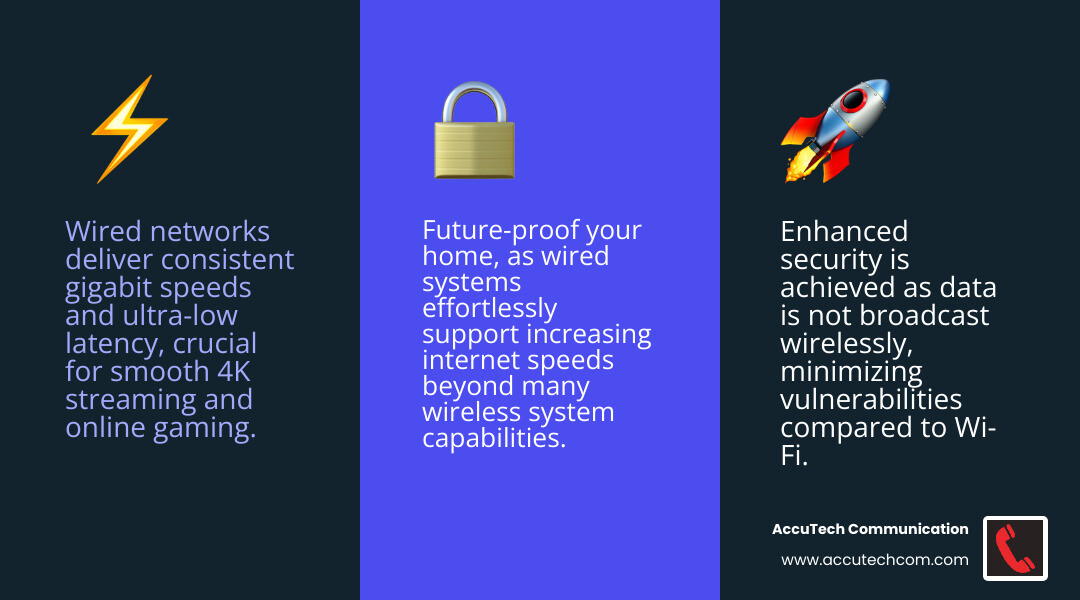 Wired networks deliver consistent gigabit speeds and ultra-low latency, crucial for smooth 4K streaming and online gaming.

Future-proof your home, as wired systems effortlessly support increasing internet speeds beyond many wireless system capabilities.

Enhanced security is achieved as data is not broadcast wirelessly, minimizing vulnerabilities compared to Wi-Fi.

AccuTech Communication
www.accutechcom.com