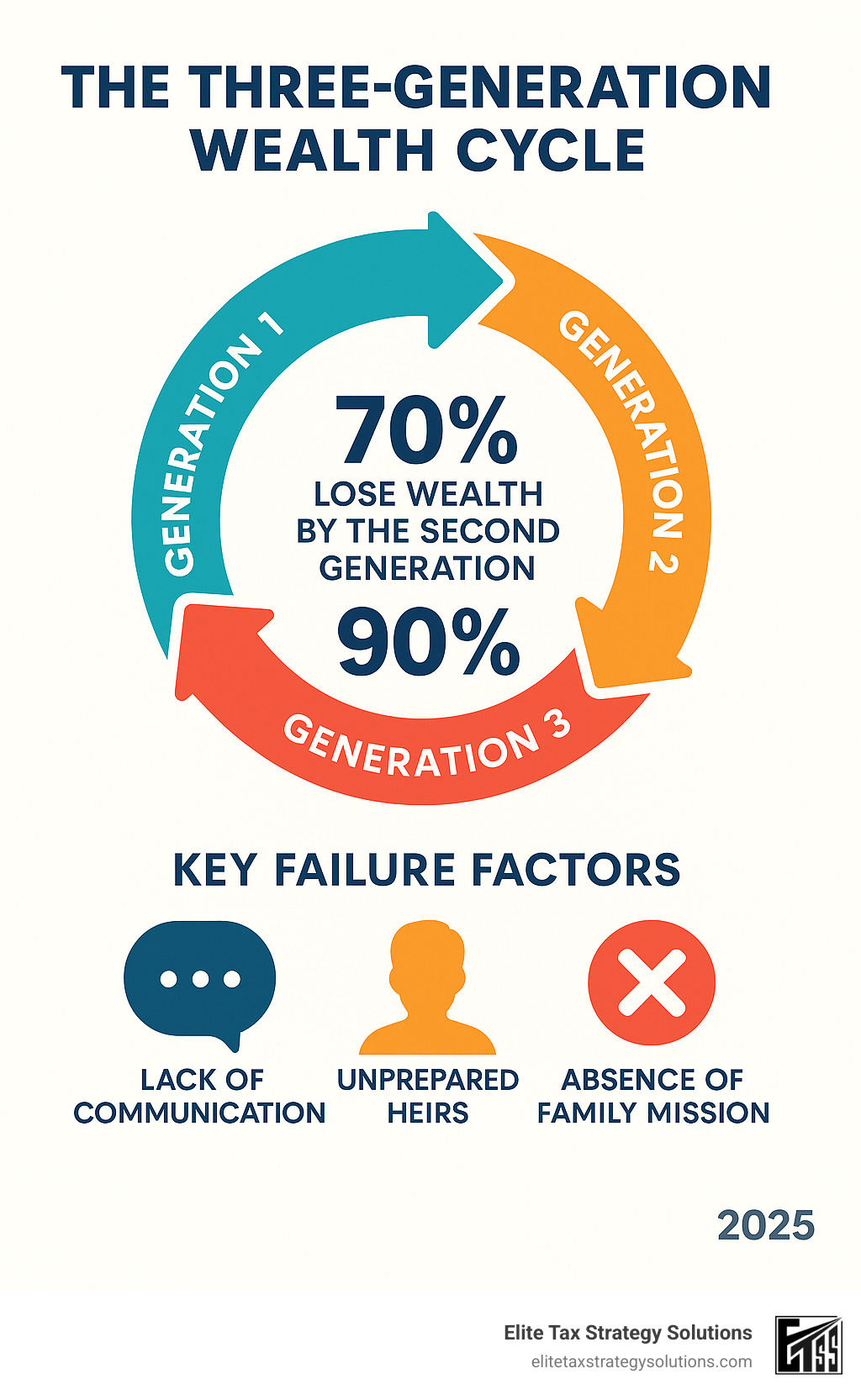 THE THREE-GENERATION WEALTH CYCLE

GENERATION 1

GENERATION 2

GENERATION 3

70%
LOSE WEALTH BY THE SECOND GENERATION
90%

KEY FAILURE FACTORS

LACK OF COMMUNICATION

UNPREPARED HEIRS

ABSENCE OF FAMILY MISSION

2025

Elite Tax Strategy Solutions
elitetaxstrategysolutions.com

ETSS