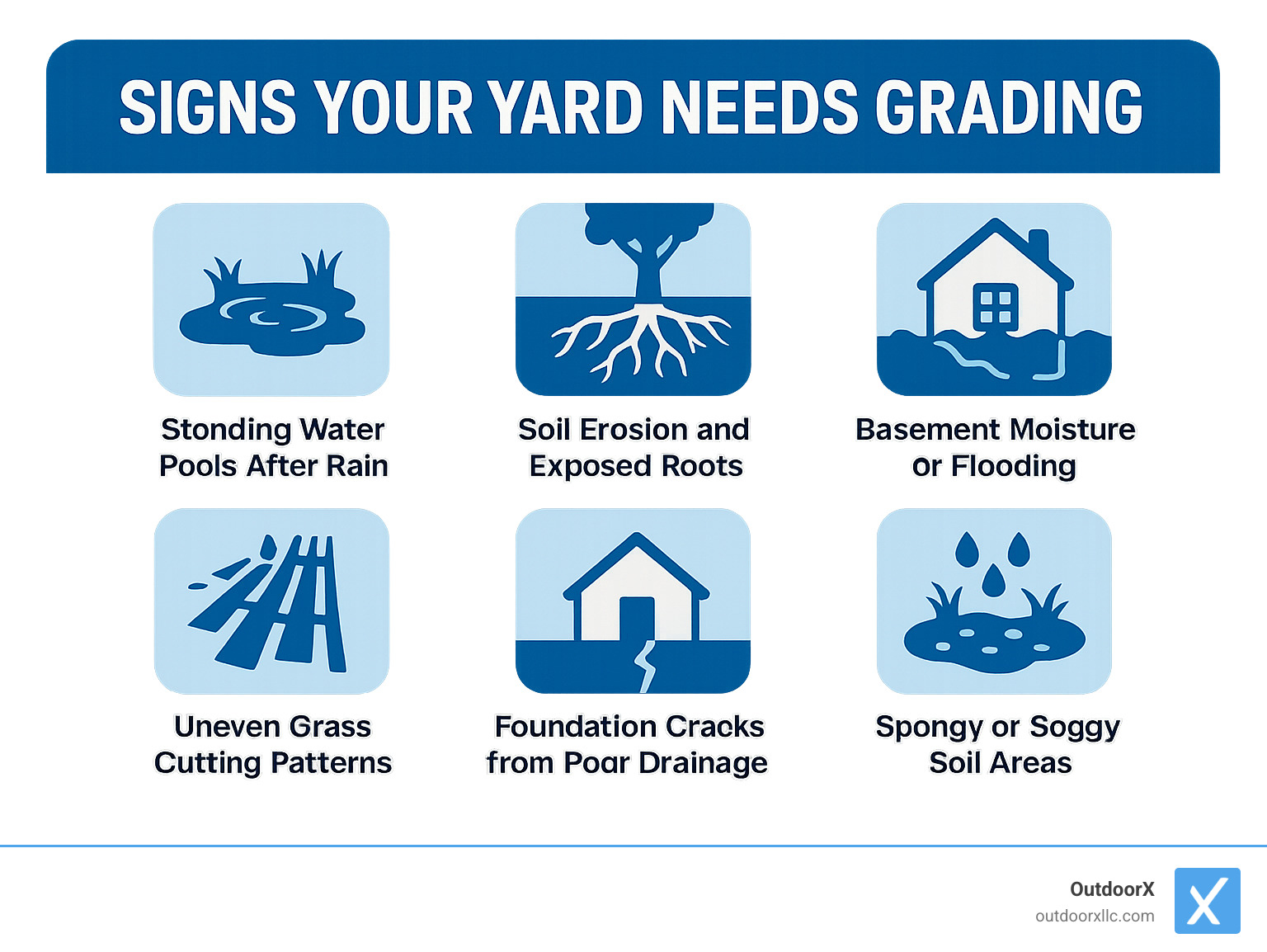 SIGNS YOUR YARD NEEDS GRADING

Stonding Water Pools After Rain

Soil Erosion and Exposed Roots

Basement Moisture or Flooding

Uneven Grass Cutting Patterns

Foundation Cracks from Poor Drainage

Spongy or Soggy Soil Areas

OutdoorX
outdoorxllc.com
X