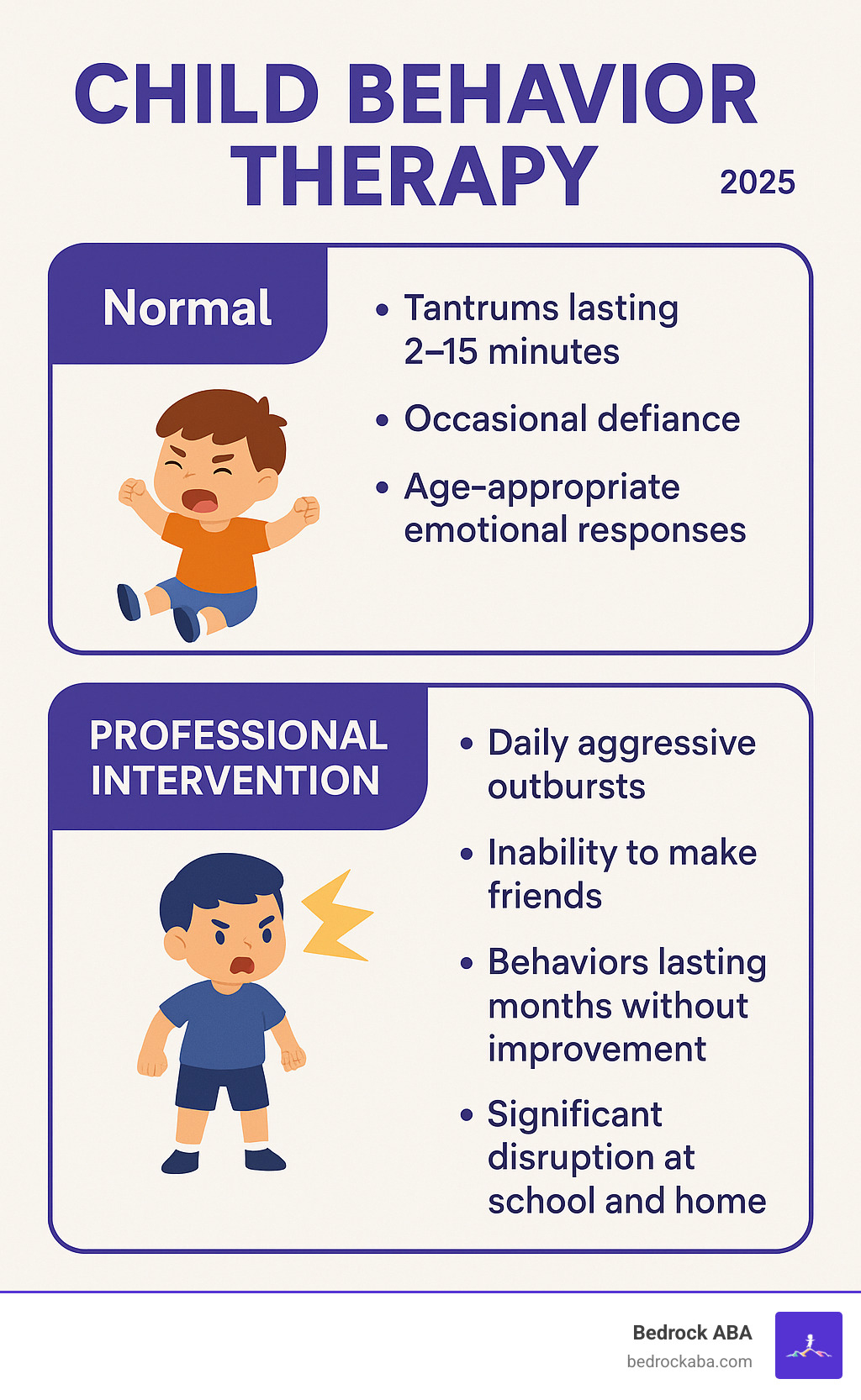 CHILD BEHAVIOR THERAPY

2025

Normal

• Tantrums lasting 2–15 minutes

• Occasional defiance

• Age-appropriate emotional responses

PROFESSIONAL INTERVENTION

• Daily aggressive outbursts

• Inability to make friends

• Behaviors lasting months without improvement

• Significant disruption at school and home

Bedrock ABA
bedrockaba.com