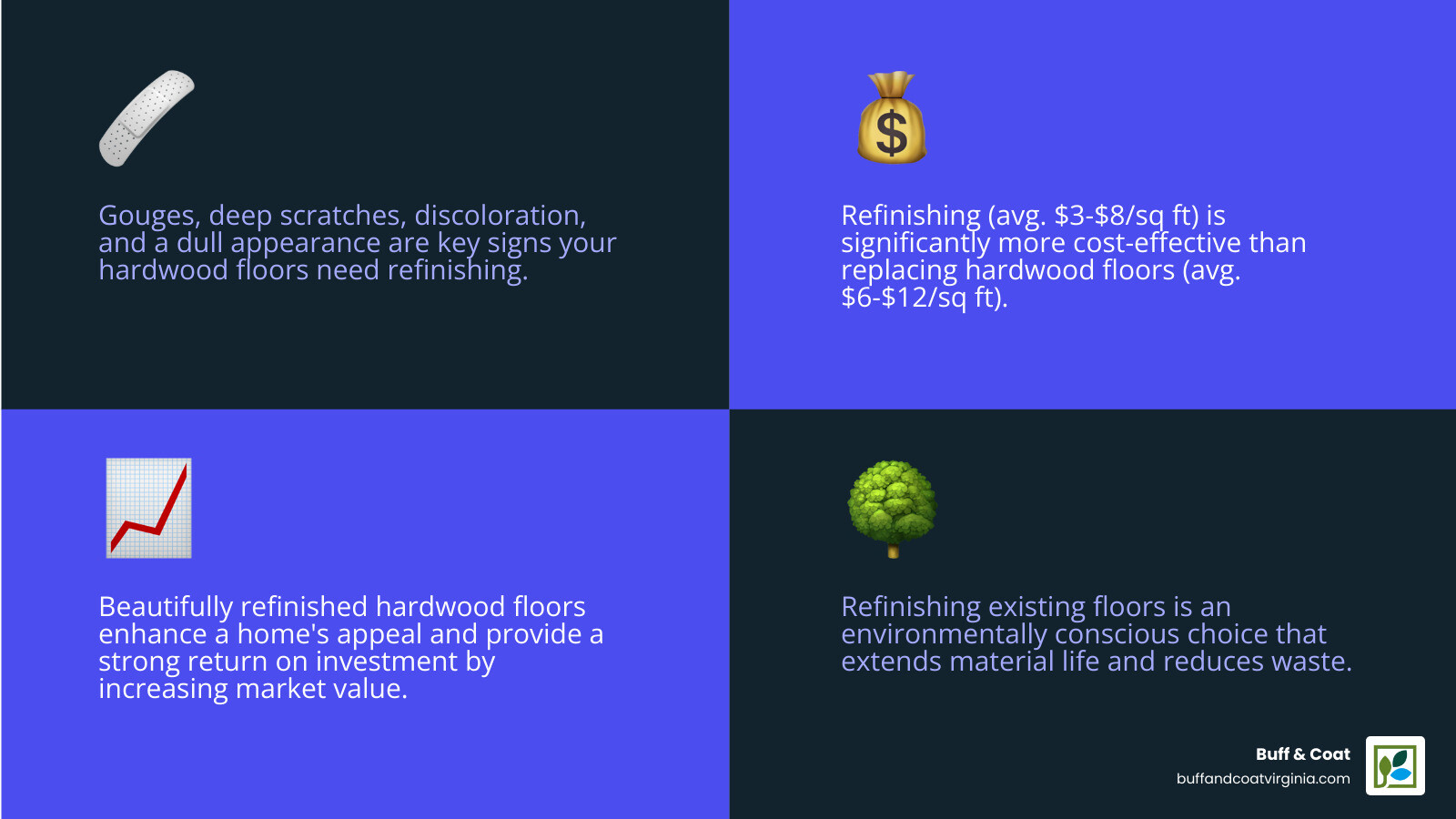 Gouges, deep scratches, discoloration, and a dull appearance are key signs your hardwood floors need refinishing.

Refinishing (avg. \$3-\$8/sq ft) is significantly more cost-effective than replacing hardwood floors (avg. \$6-\$12/sq ft).

Beautifully refinished hardwood floors enhance a home's appeal and provide a strong return on investment by increasing market value.

Refinishing existing floors is an environmentally conscious choice that extends material life and reduces waste.

Buff & Coat
buffandcoatvirginia.com