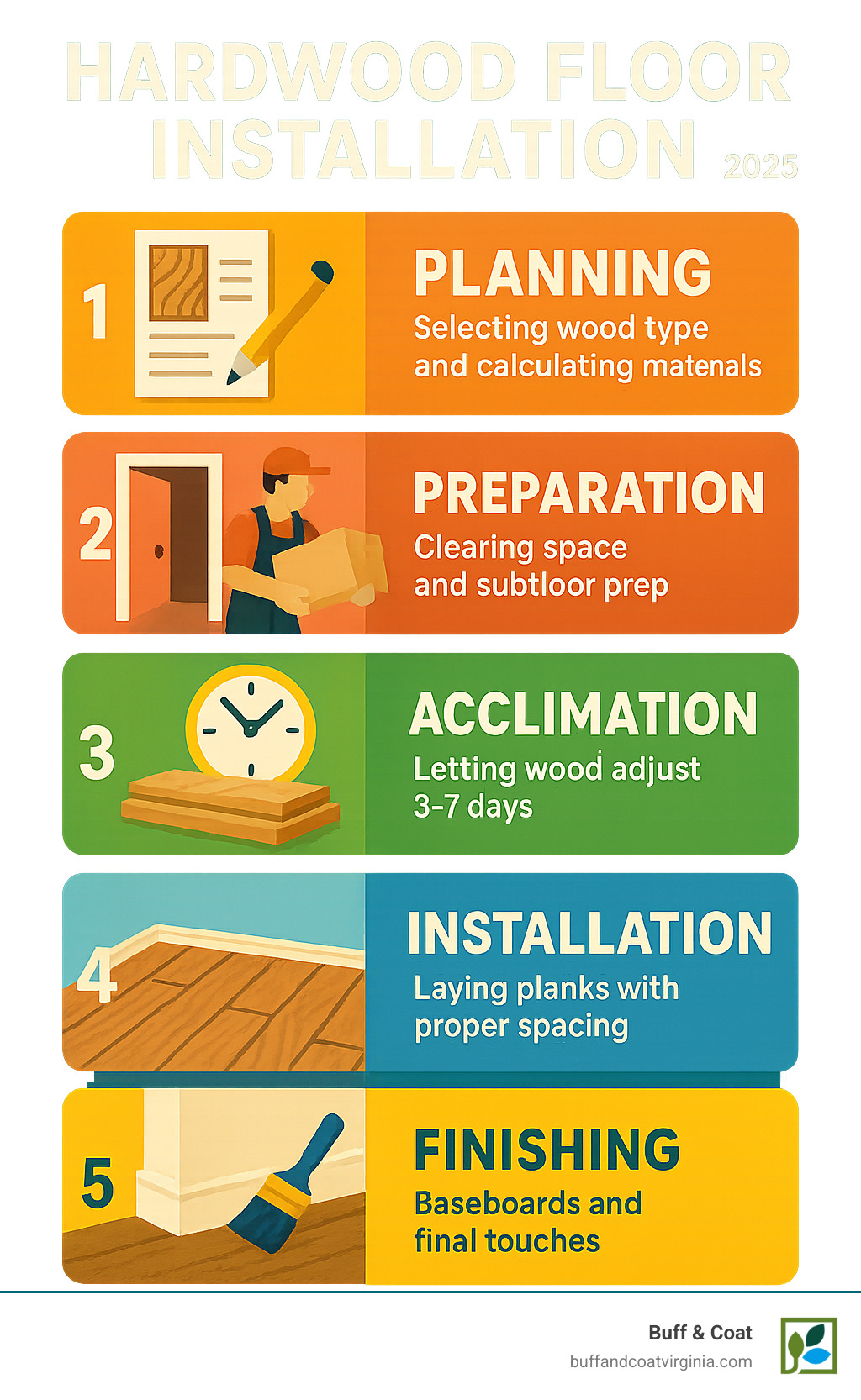 HARDWOOD FLOOR INSTALLATION 2025

1

PLANNING

Selecting wood type and calculating matenals

2

PREPARATION

Clearing space and subtloor prep

3

ACCLIMATION

Letting wood adjust 3-7 days

4

INSTALLATION

Laying planks with proper spacing

5

FINISHING

Baseboards and final touches

Buff & Coat
buffandcoatvirginia.com