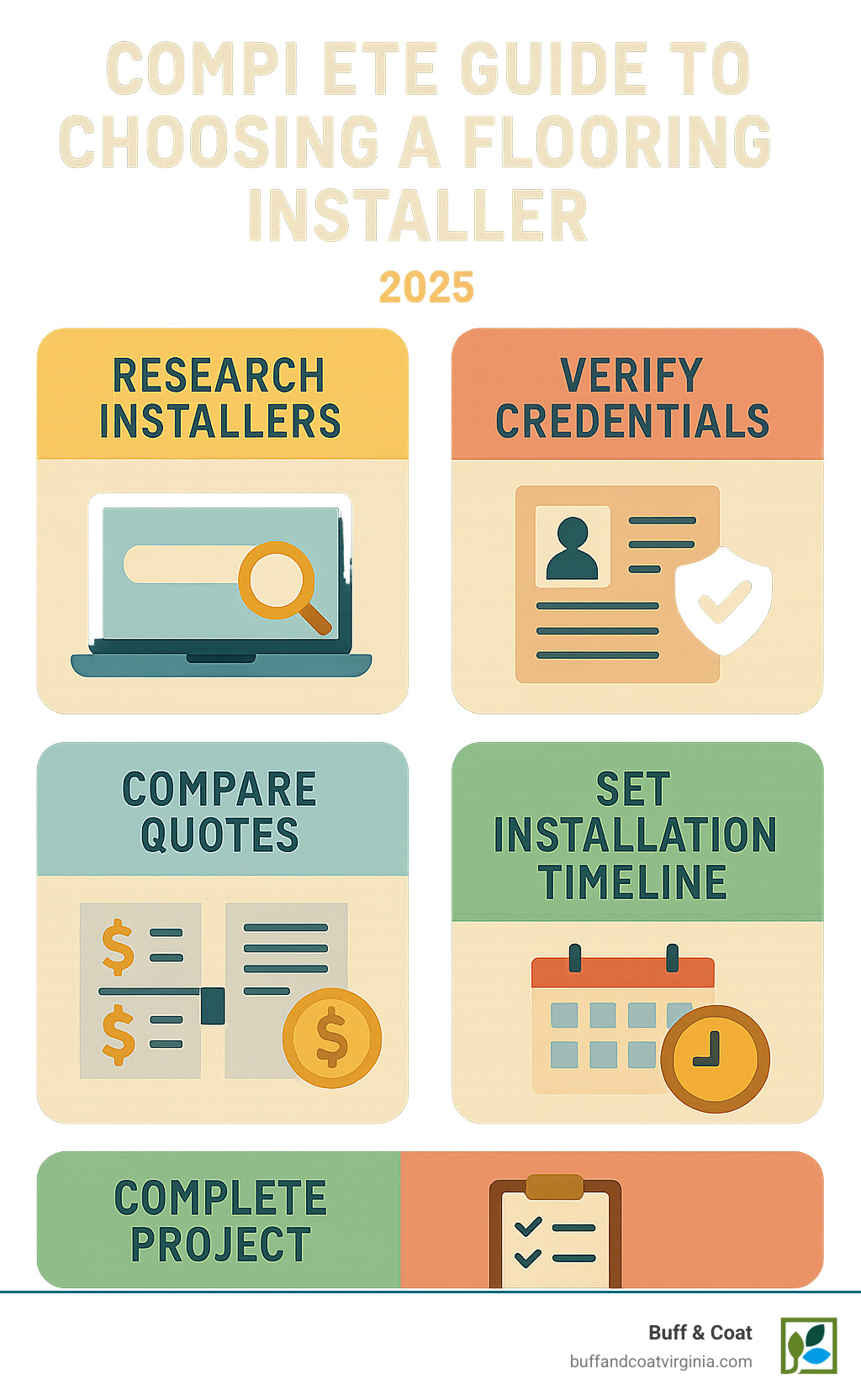 COMPI ETE GUIDE TO CHOOSING A FLOORING INSTALLER

2025

RESEARCH INSTALLERS

VERIFY CREDENTIALS

COMPARE QUOTES

SET INSTALLATION TIMELINE

COMPLETE PROJECT

Buff & Coat
buffandcoatvirginia.com