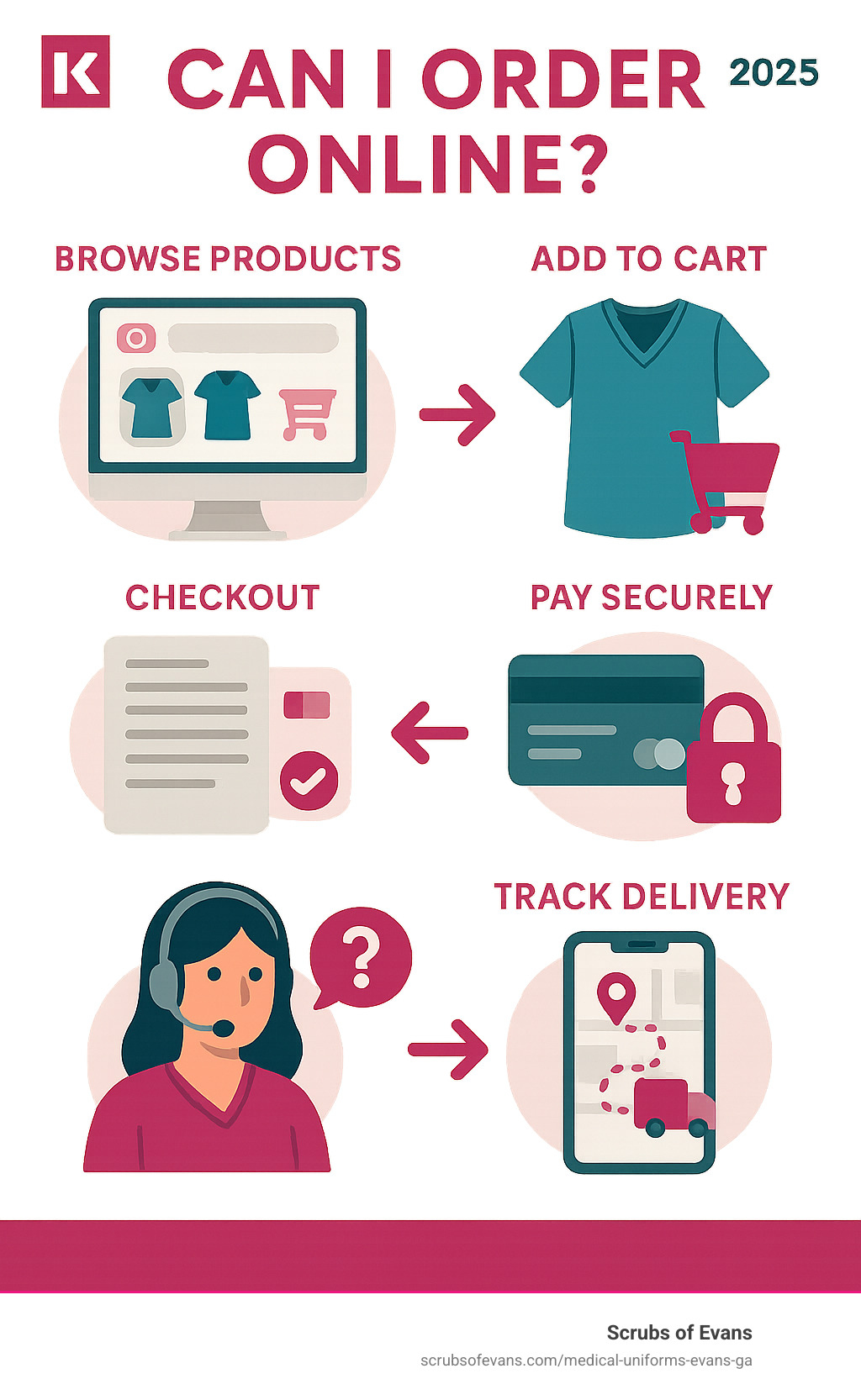 K

CAN I ORDER ONLINE?

2025

BROWSE PRODUCTS

ADD TO CART

CHECKOUT

PAY SECURELY

?

TRACK DELIVERY

Scrubs of Evans
scrubsofevans.com/medical-uniforms-evans-ga